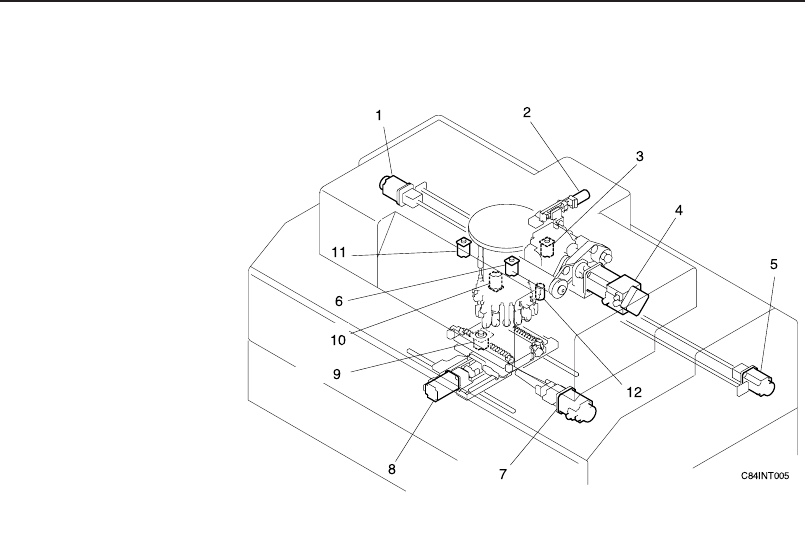 1
2
3
4
5
11
6
10
9
12
8
7
C84INT005