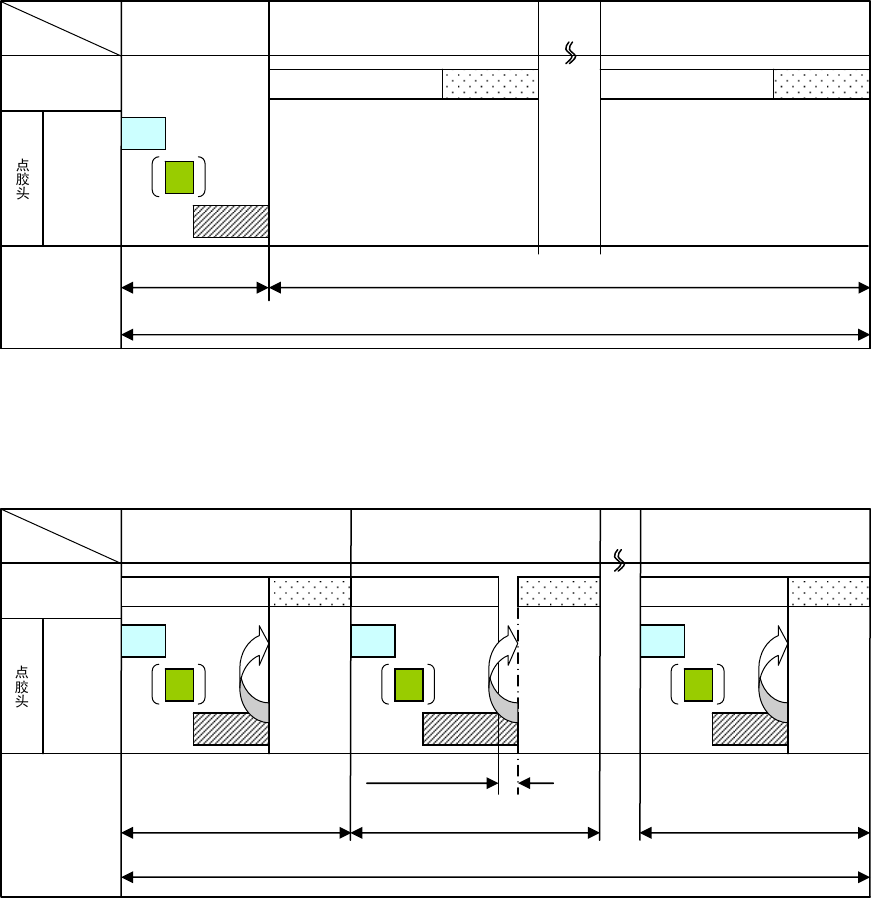 点胶头

点胶头