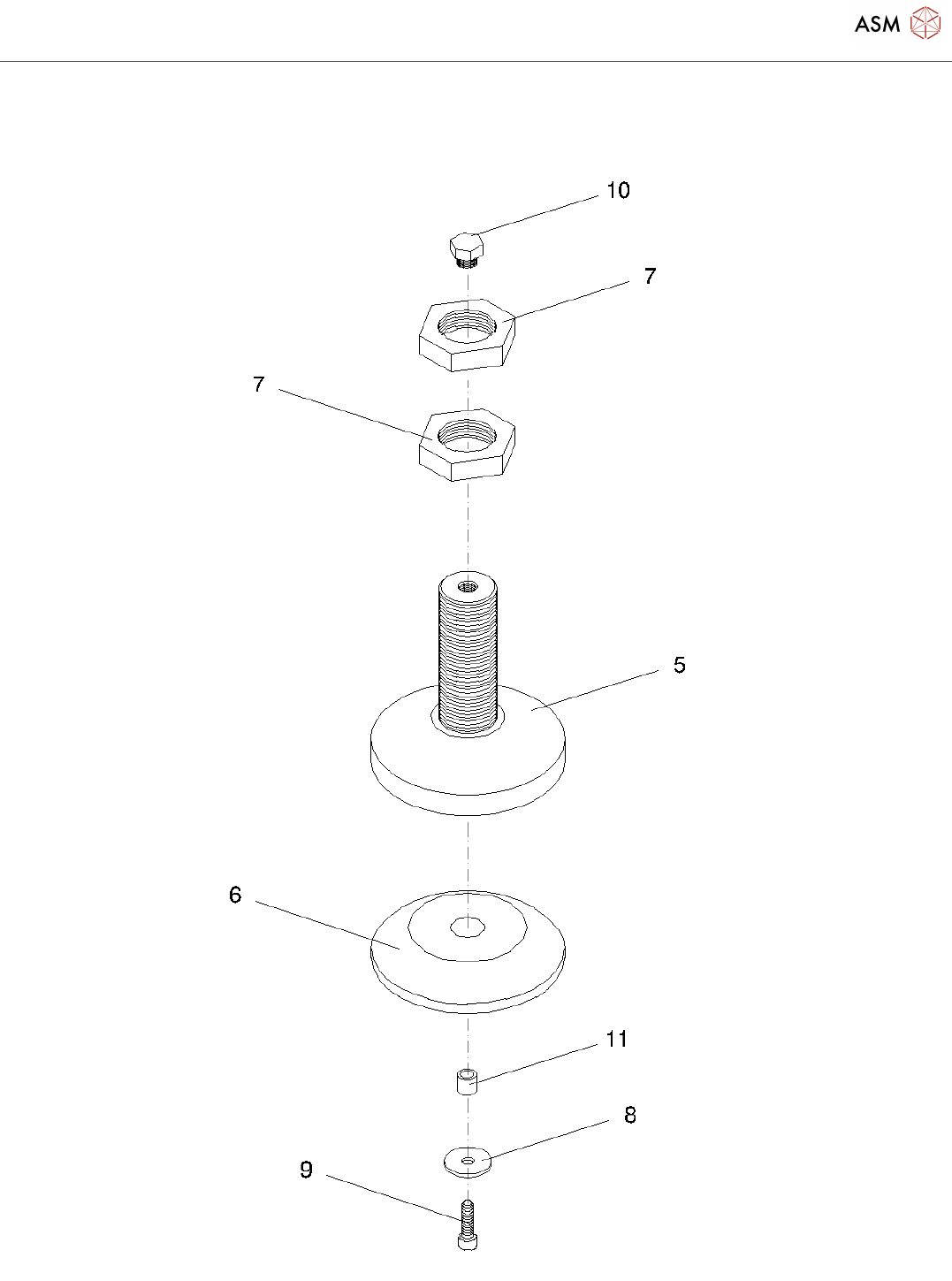 ASM

10

7

7

5

6

11

8

9