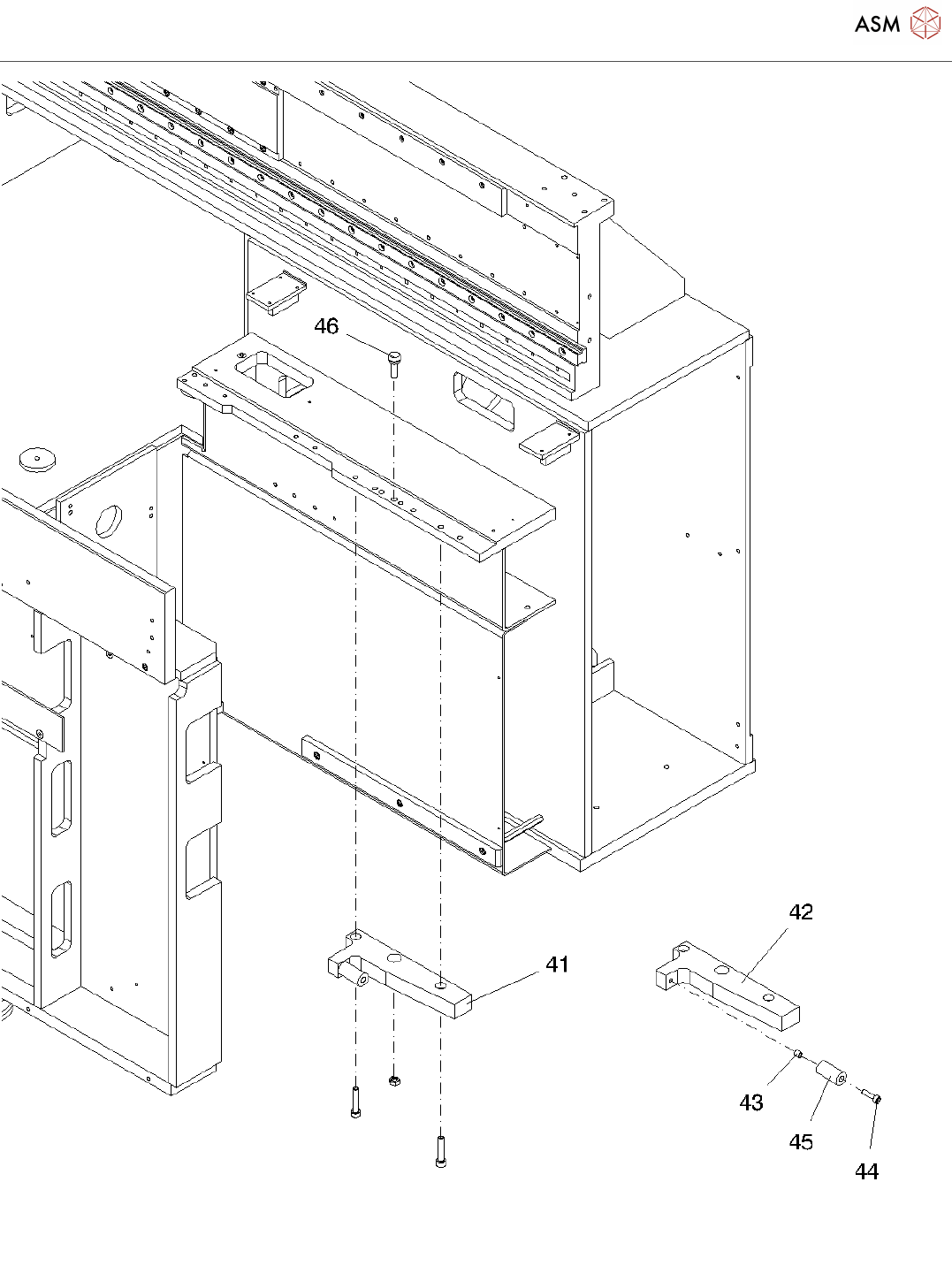 ASM

46

42

41

43

45

44