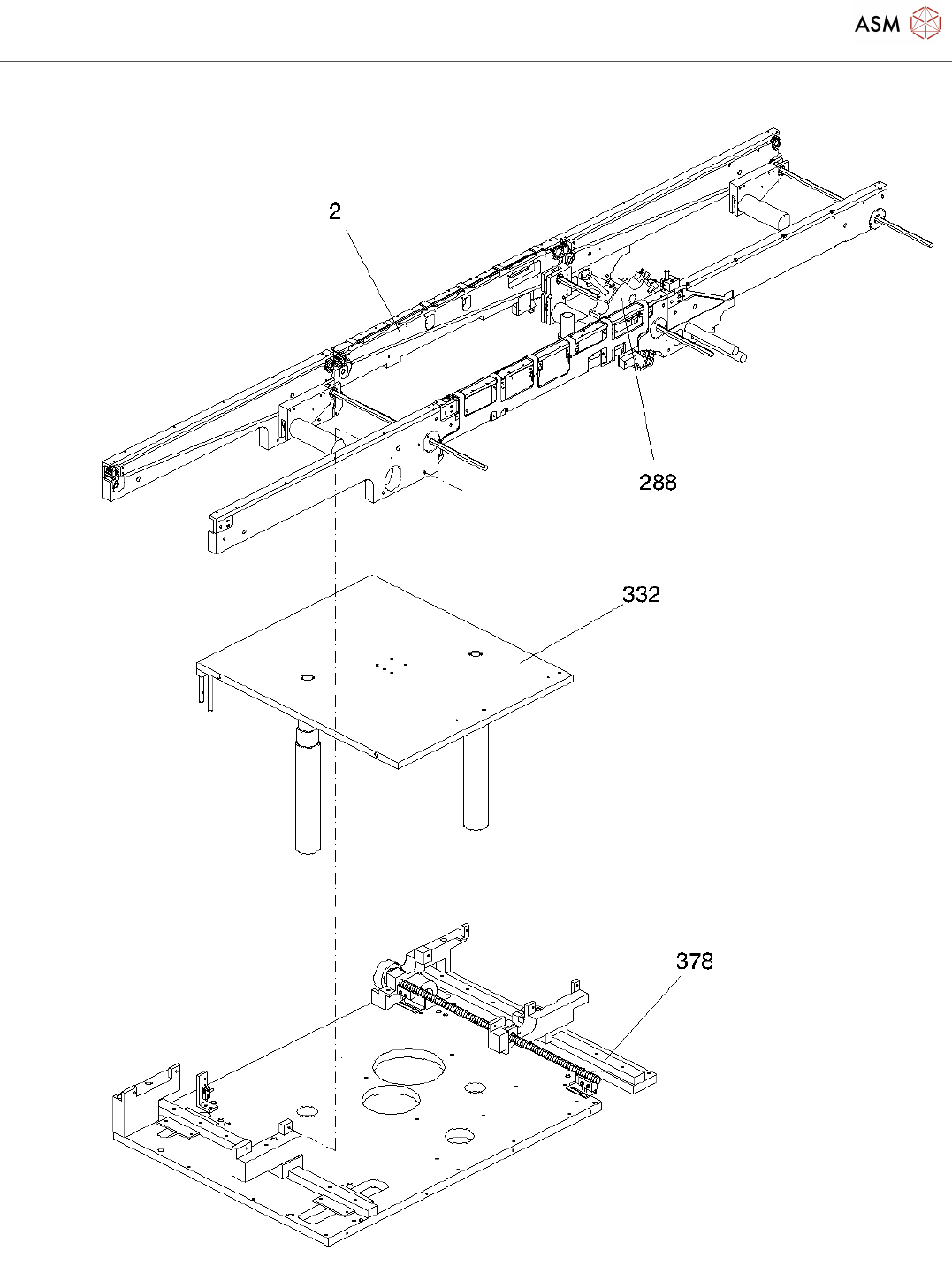 ASM

2

288

332

378