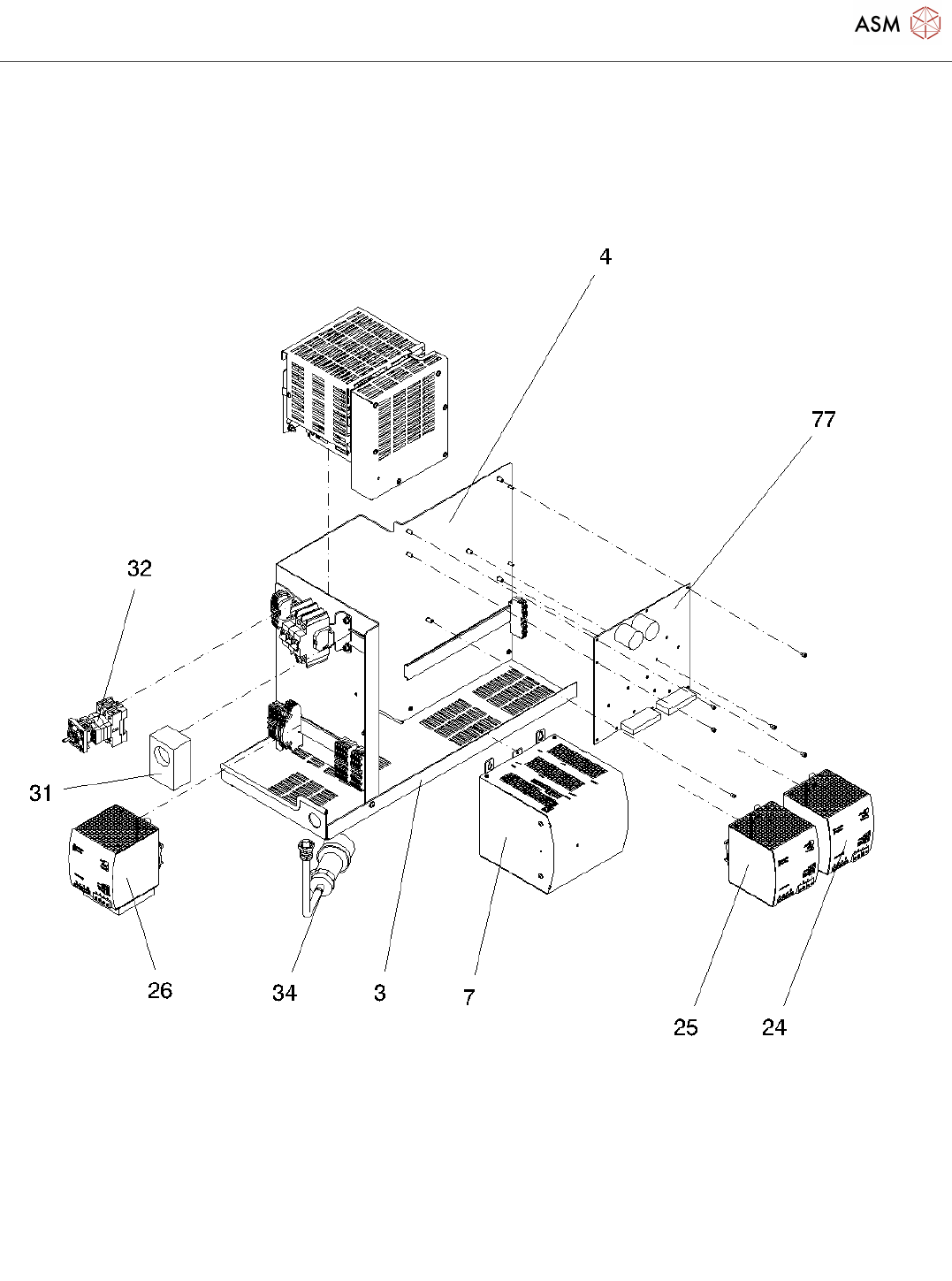 ASM

4

77

32

31

26

34

3

7

25

24