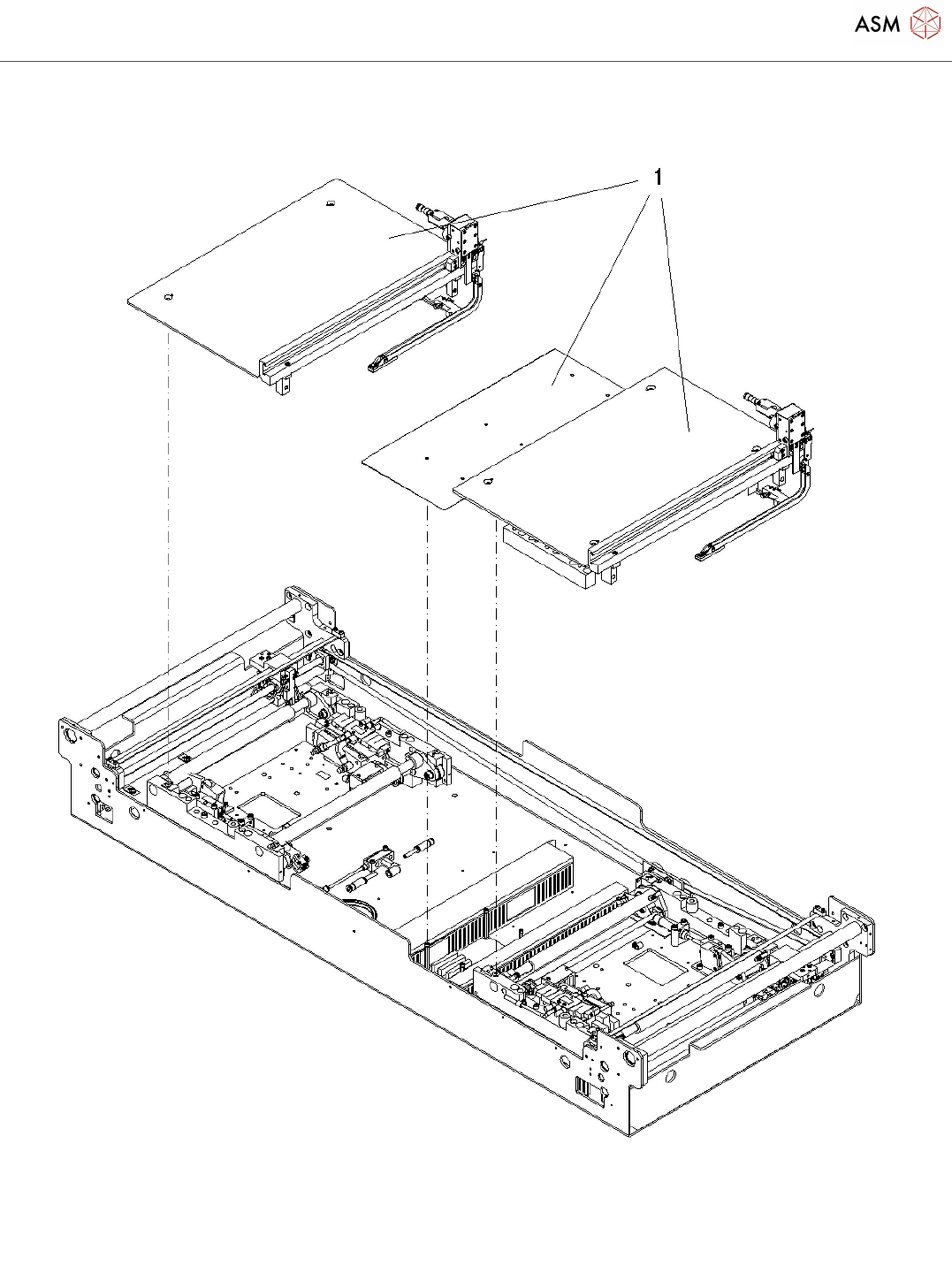 ASM

1