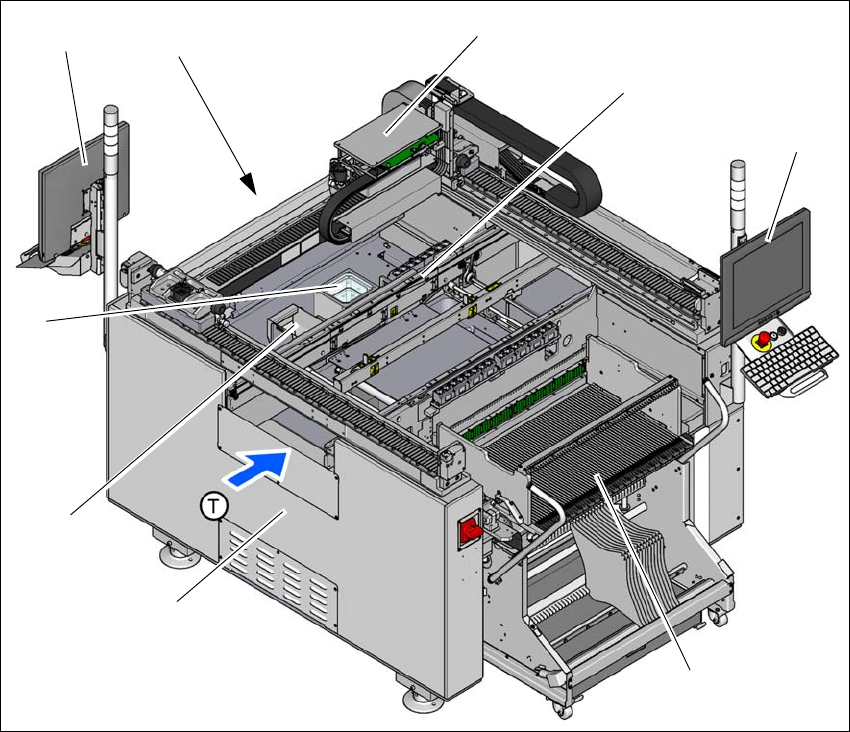 T