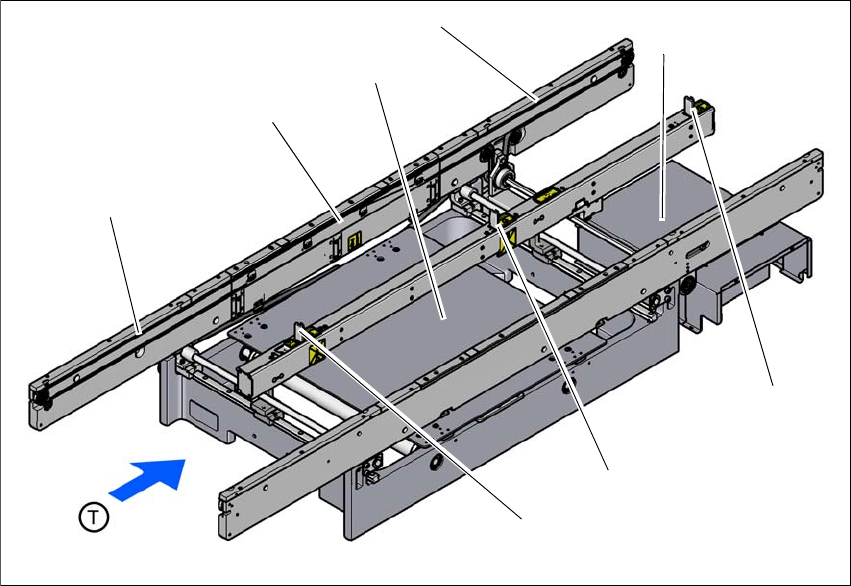 T