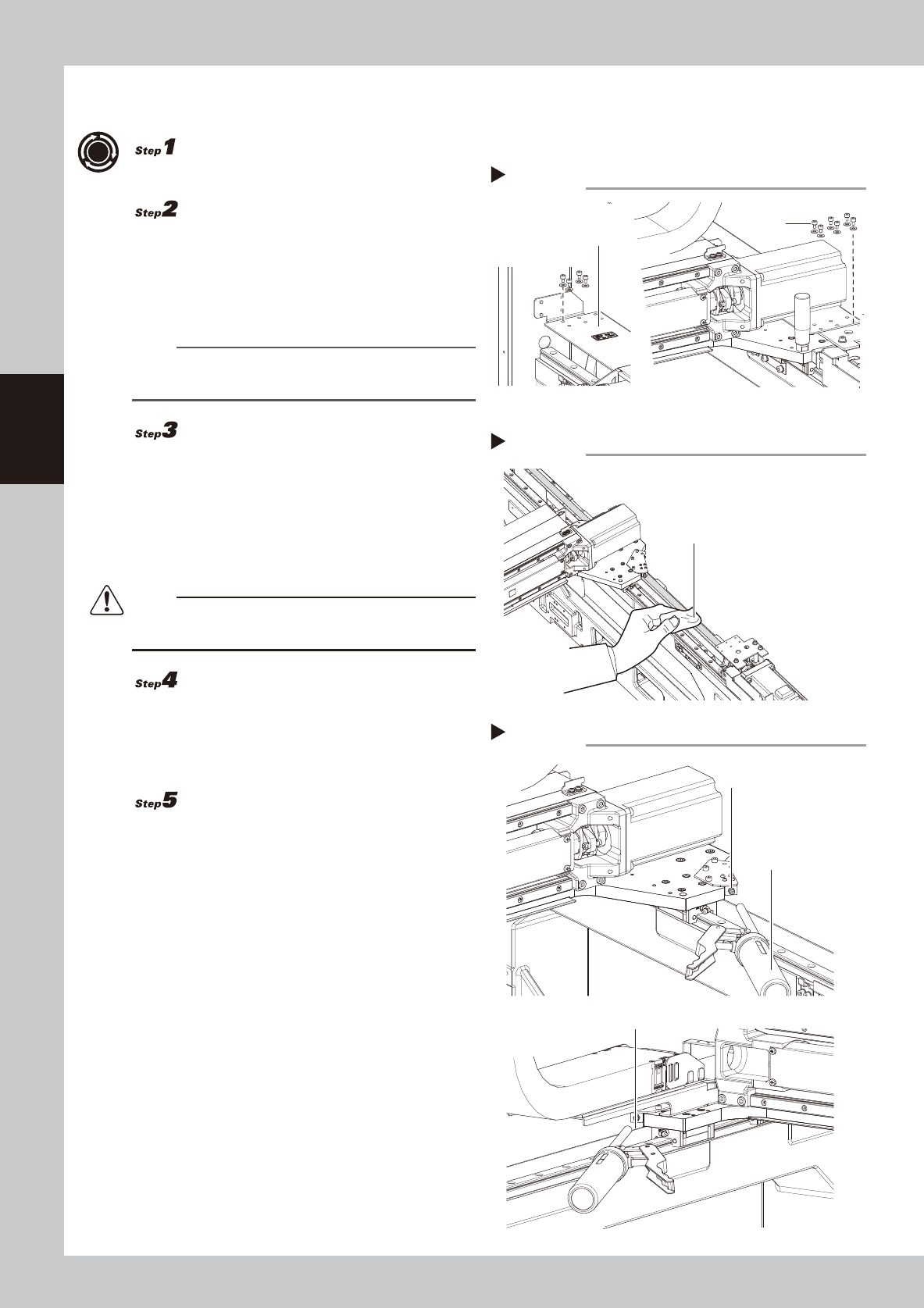 Step 1

Step 2

Step 3

Step 4

Step 5