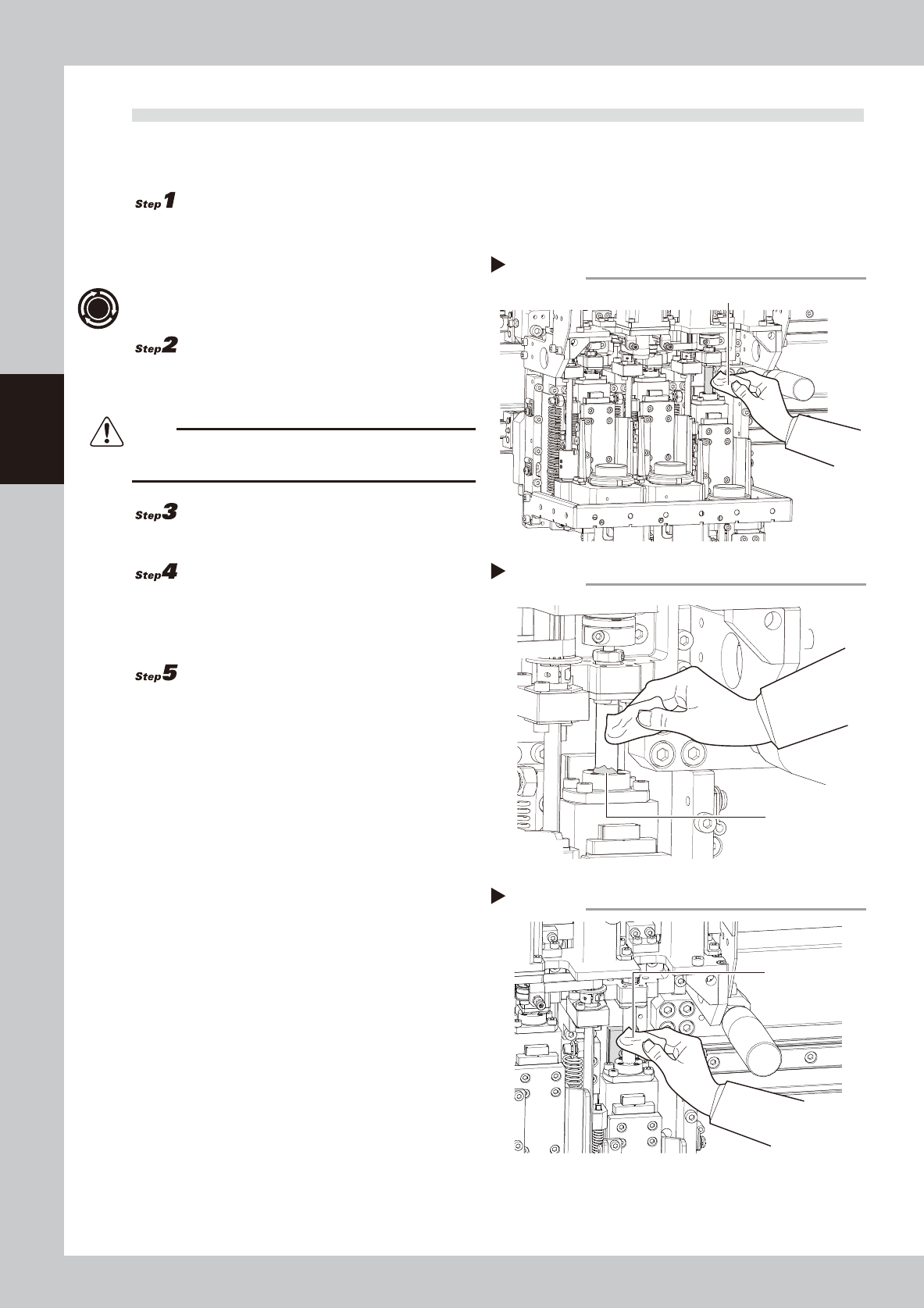 Step 1

Step 2

Step 3

Step 4

Step 5