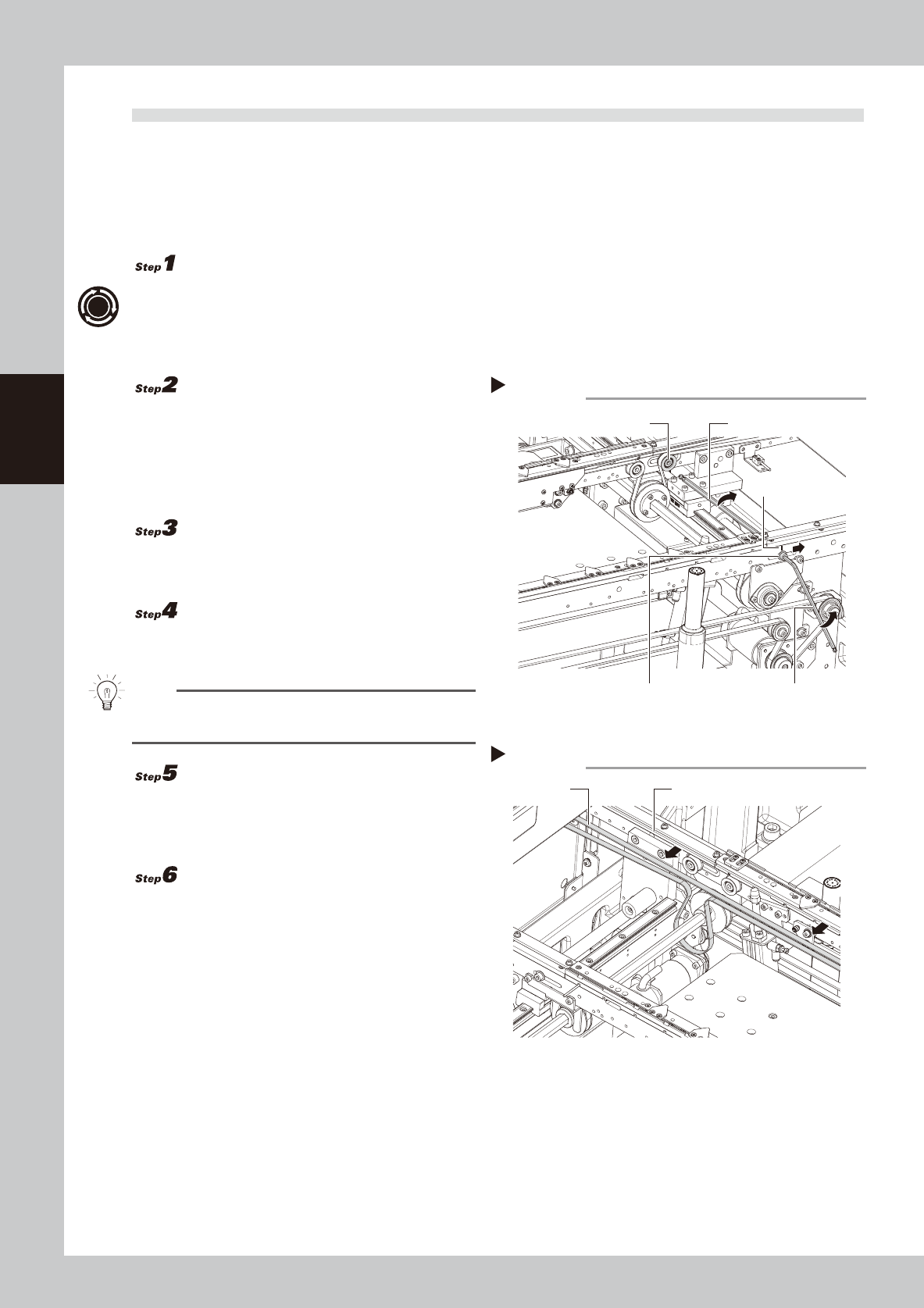 Step 1

Step 2

Step 3

Step 4

Step 5

Step 6