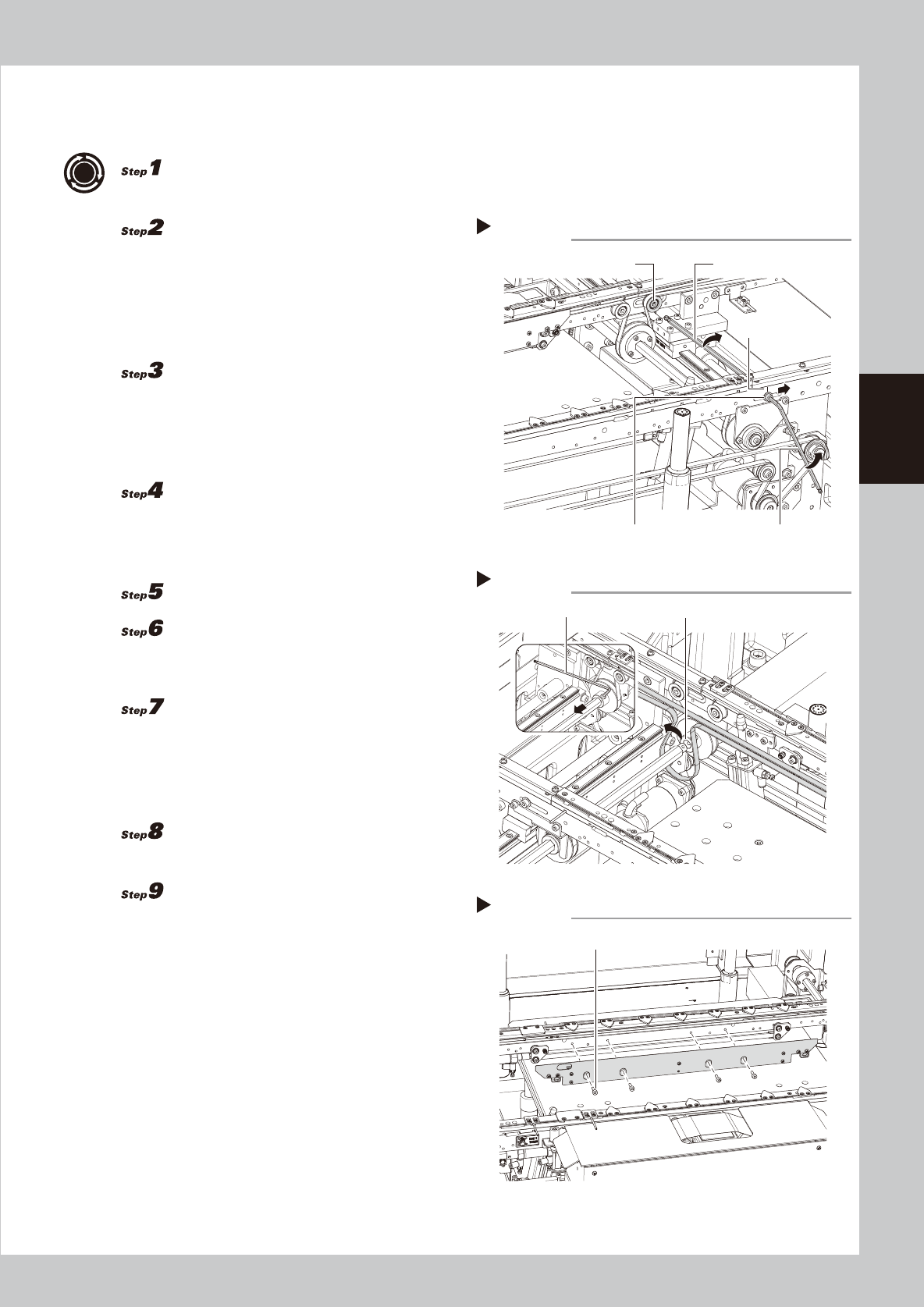 Step 1

Step 2

Step 3

Step 4

Step 5

Step 6

Step 7

Step 8

Step 9