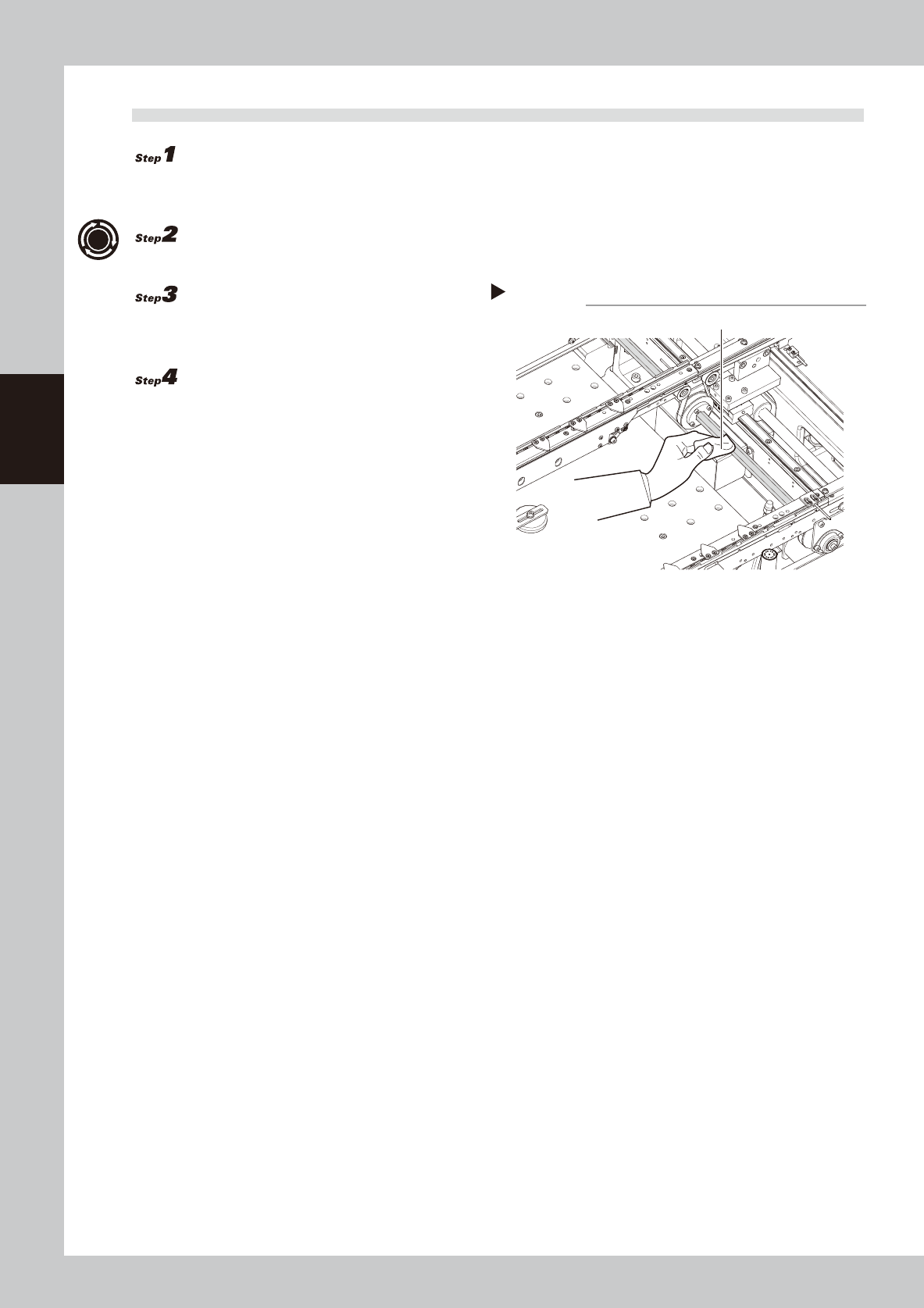 Step 1

Step 2

Step 3

Step 4