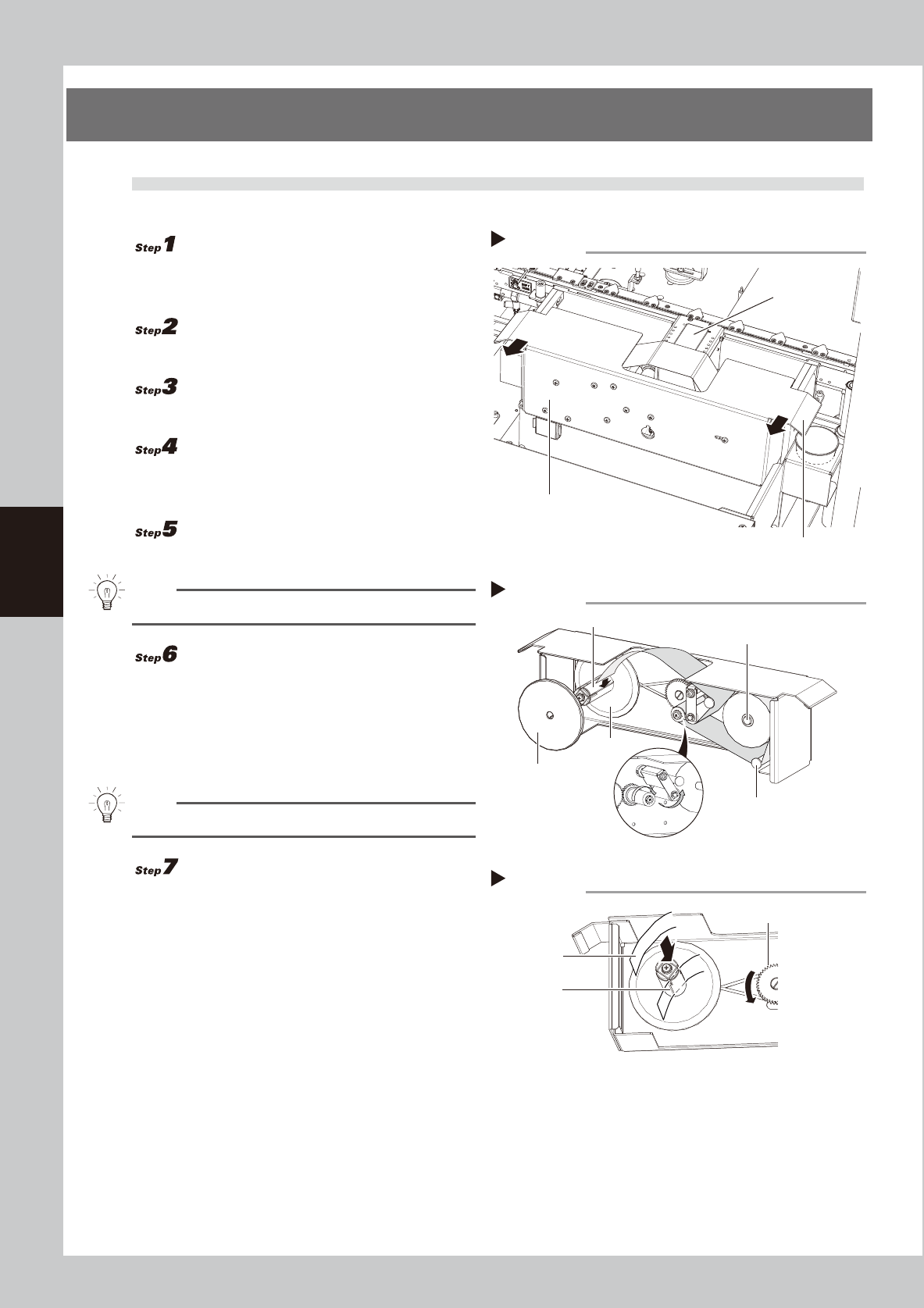 Step 1

Step 2

Step 3

Step 4

Step 5

Step 6

Step 7