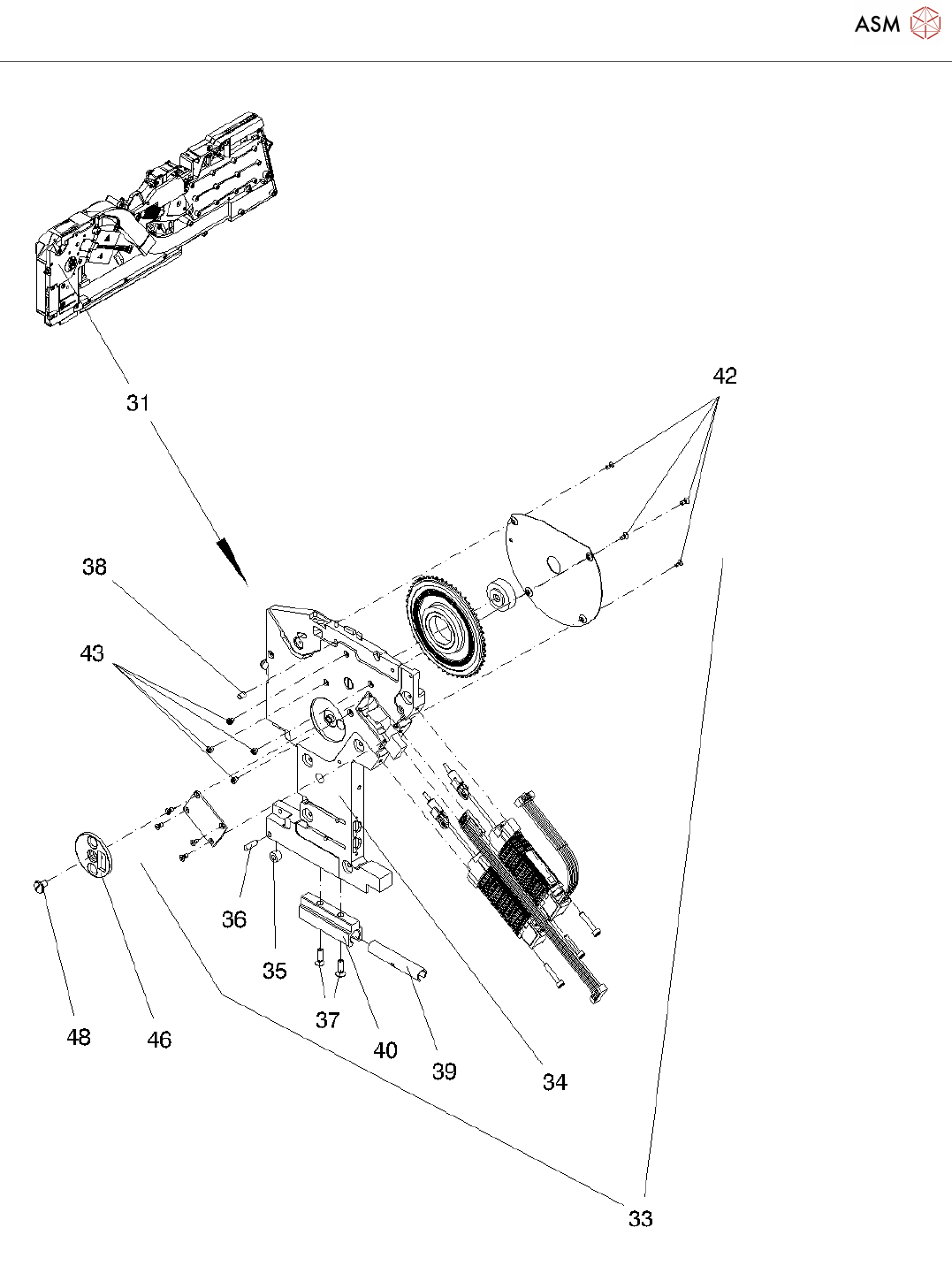 ASM

31

42

38

43

36

35

37

40

39

34

48

46

33