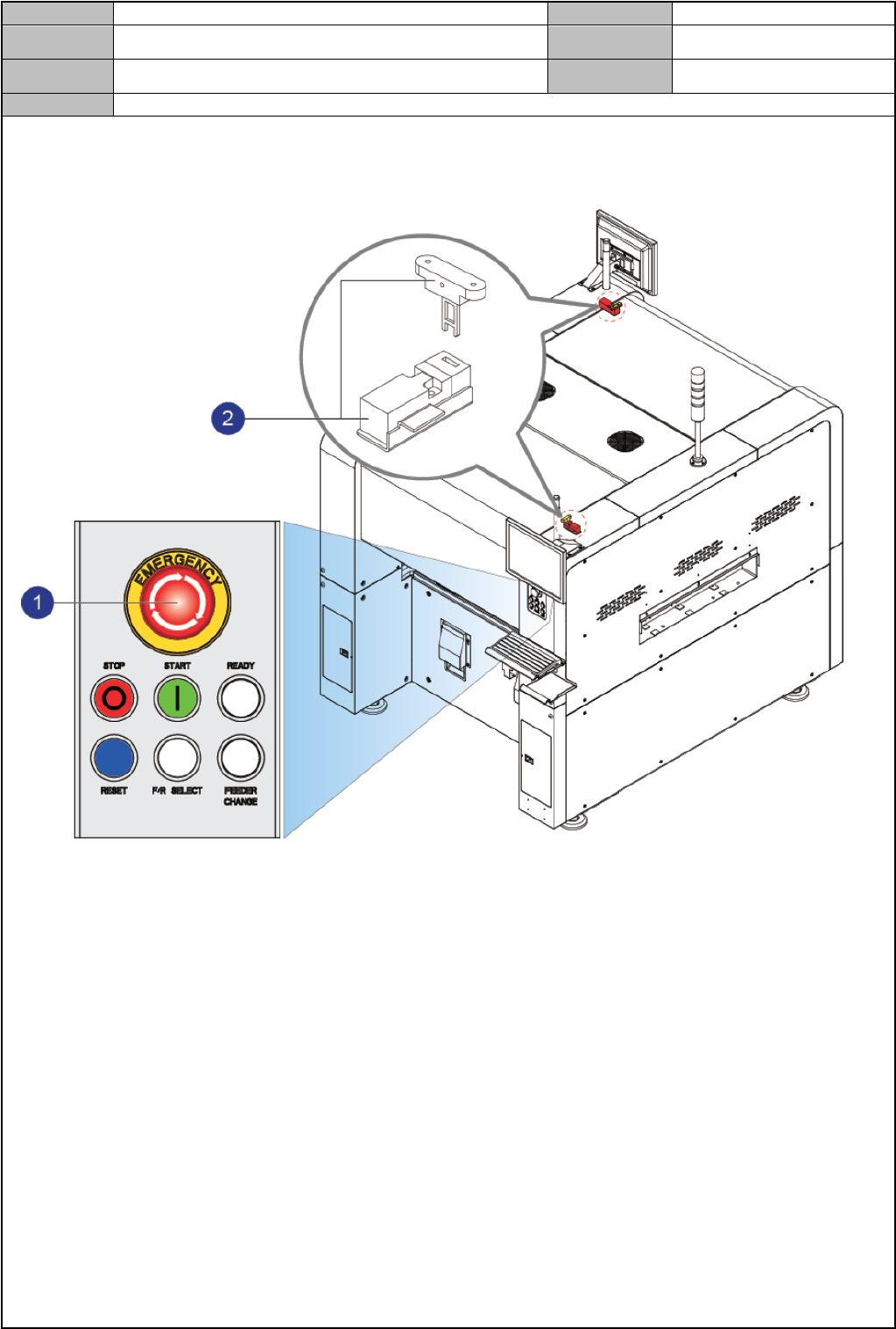 2

1

EMERGENCY

STOP

START

READY

RESET

F/R SELECT

FEEDER CHANGE