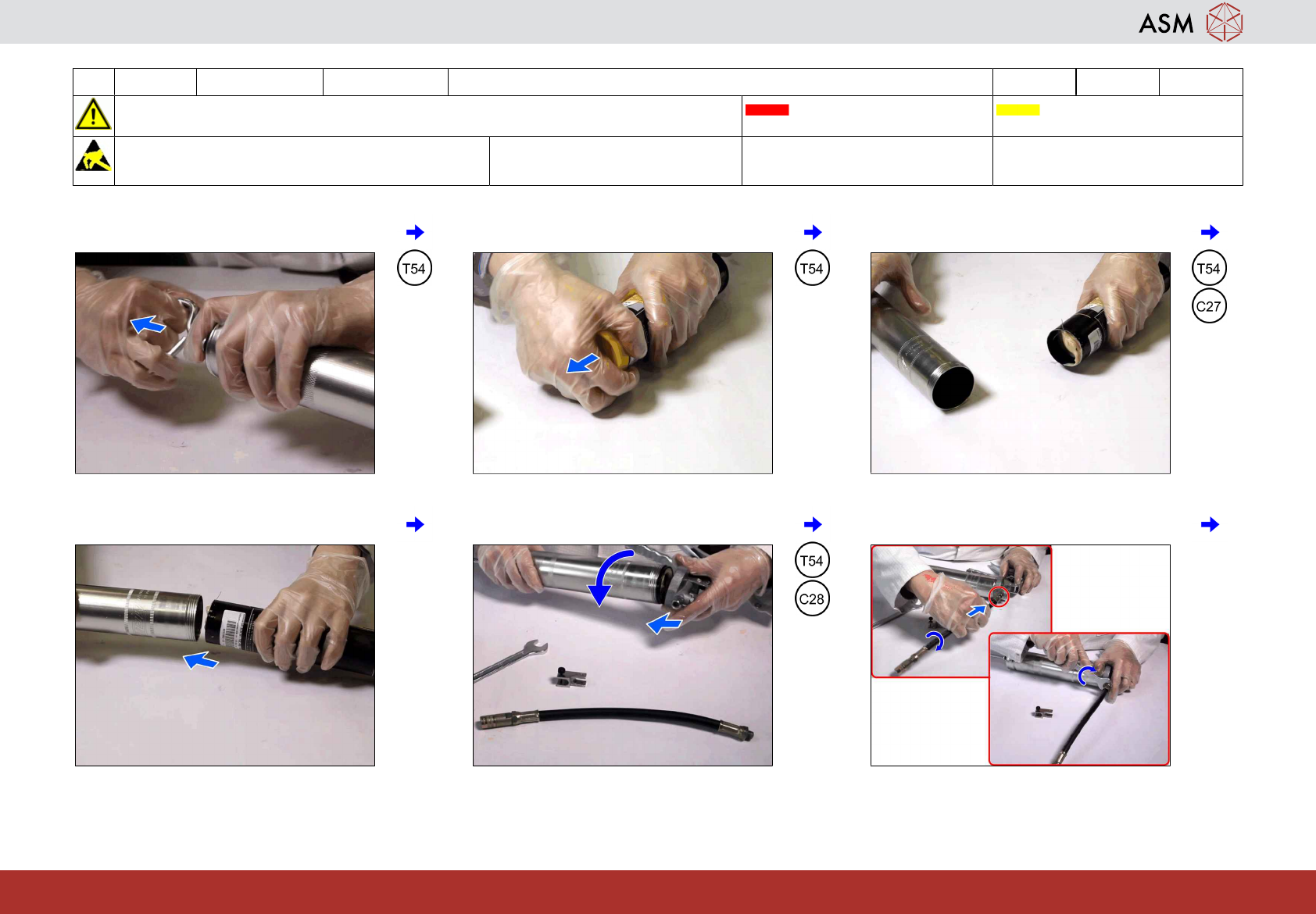 ASM

T54

T54

T54

C27

T54

C28