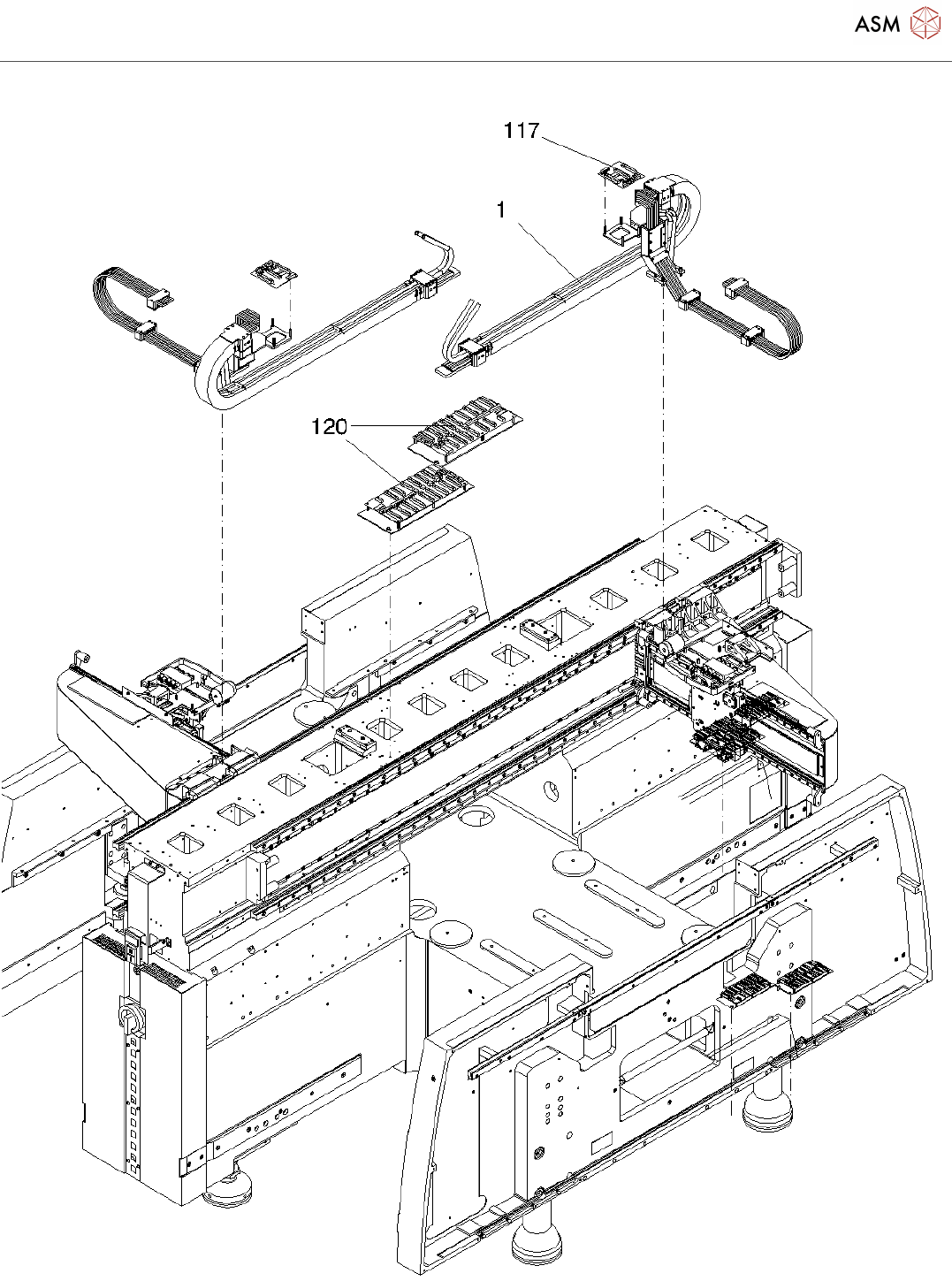 ASM

117

1

120