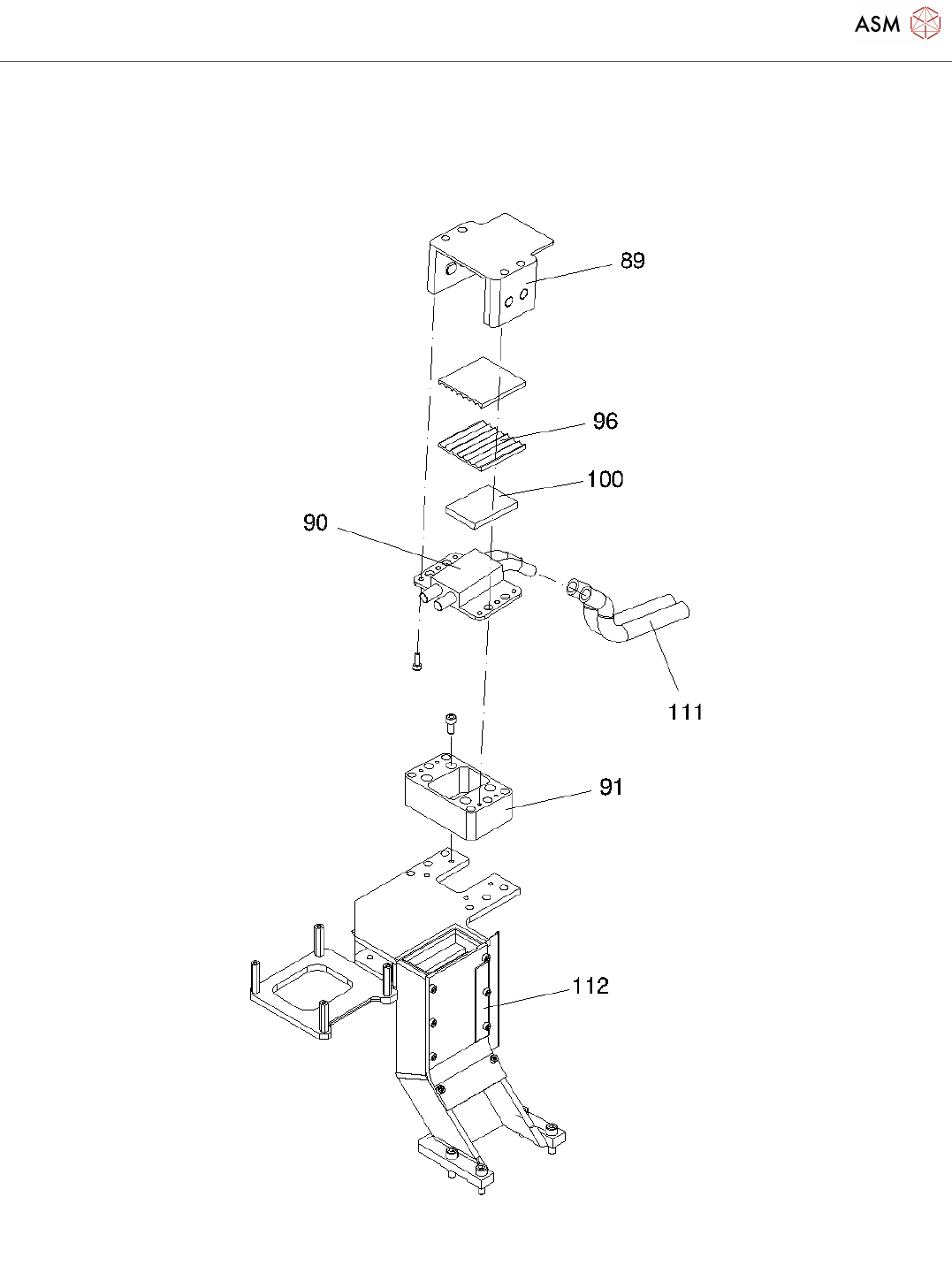 ASM

89

96

100

90

111

91

112