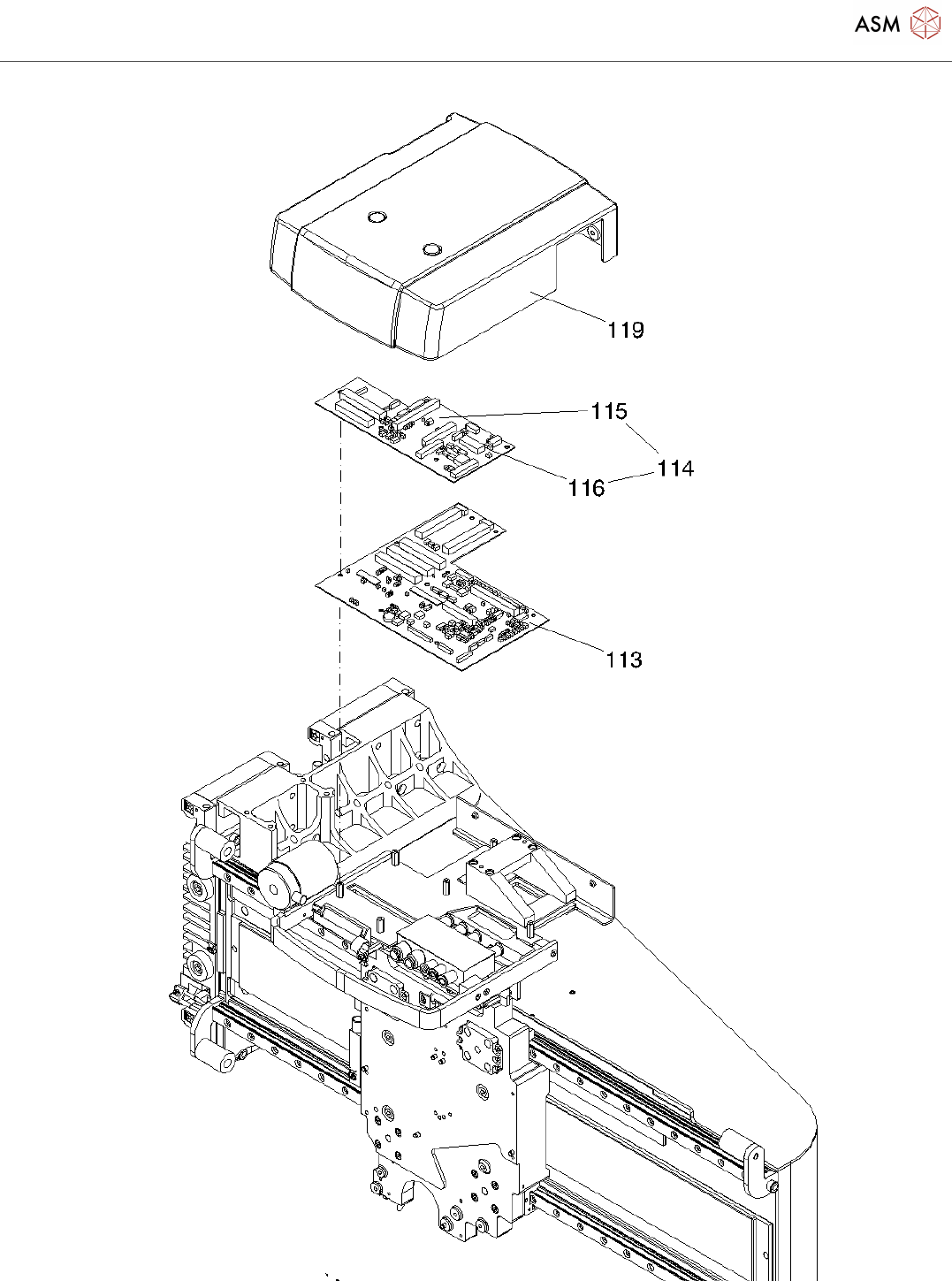 ASM

119

115

114

116

113