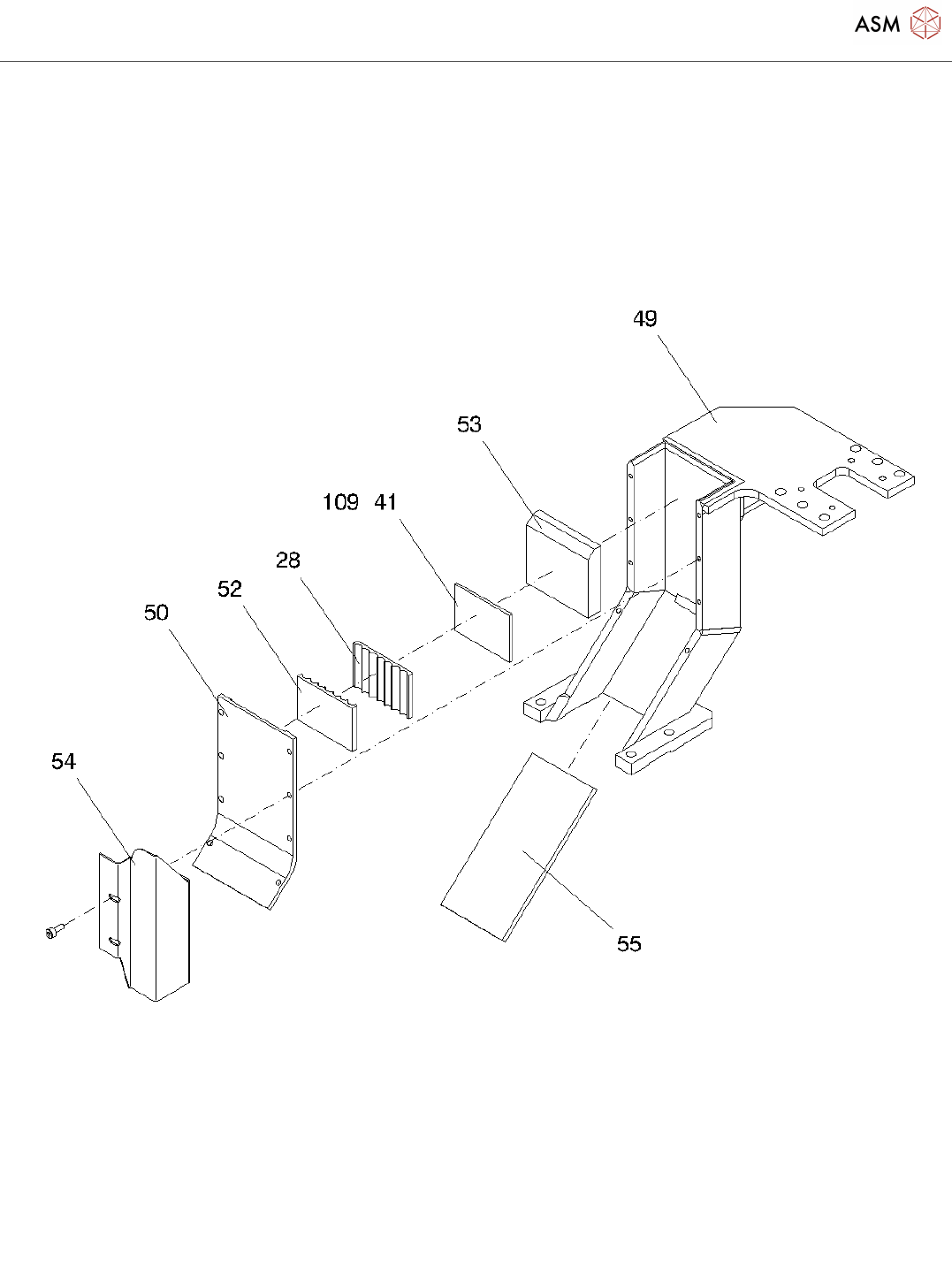 ASM

49

53

109 41

28

52

50

54

55