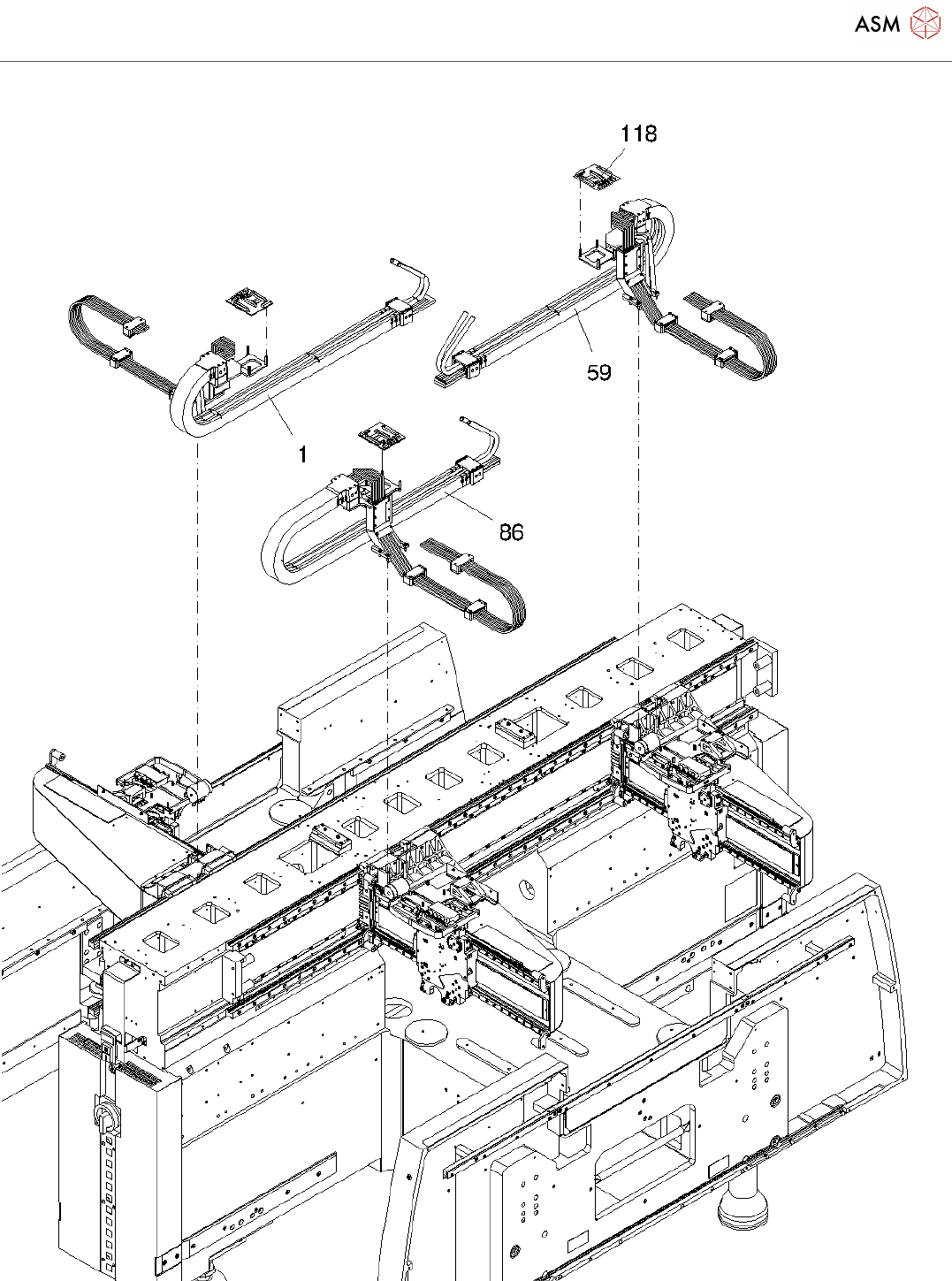 ASM

118

59

1

86