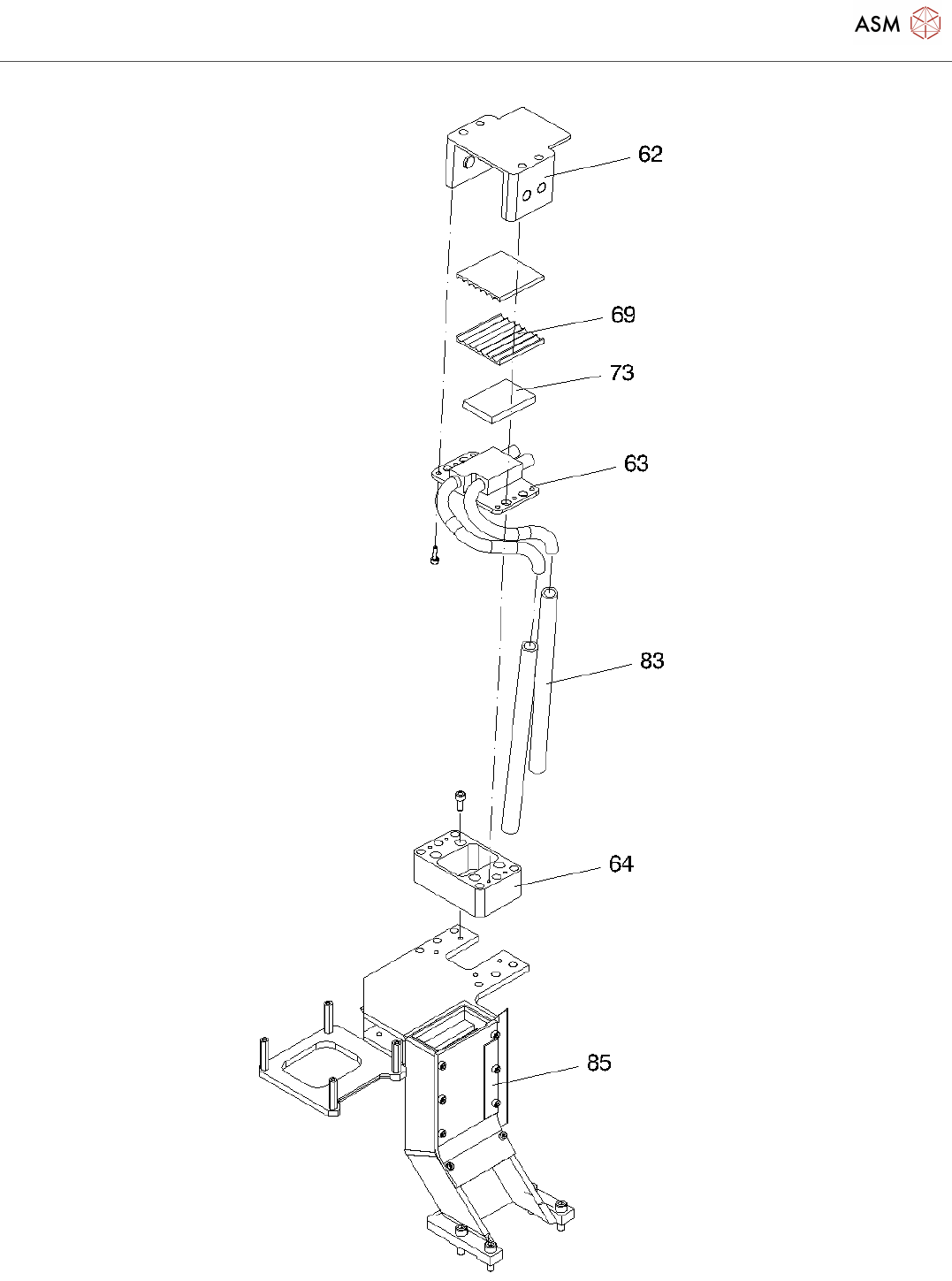 ASM

62

69

73

63

83

64

85