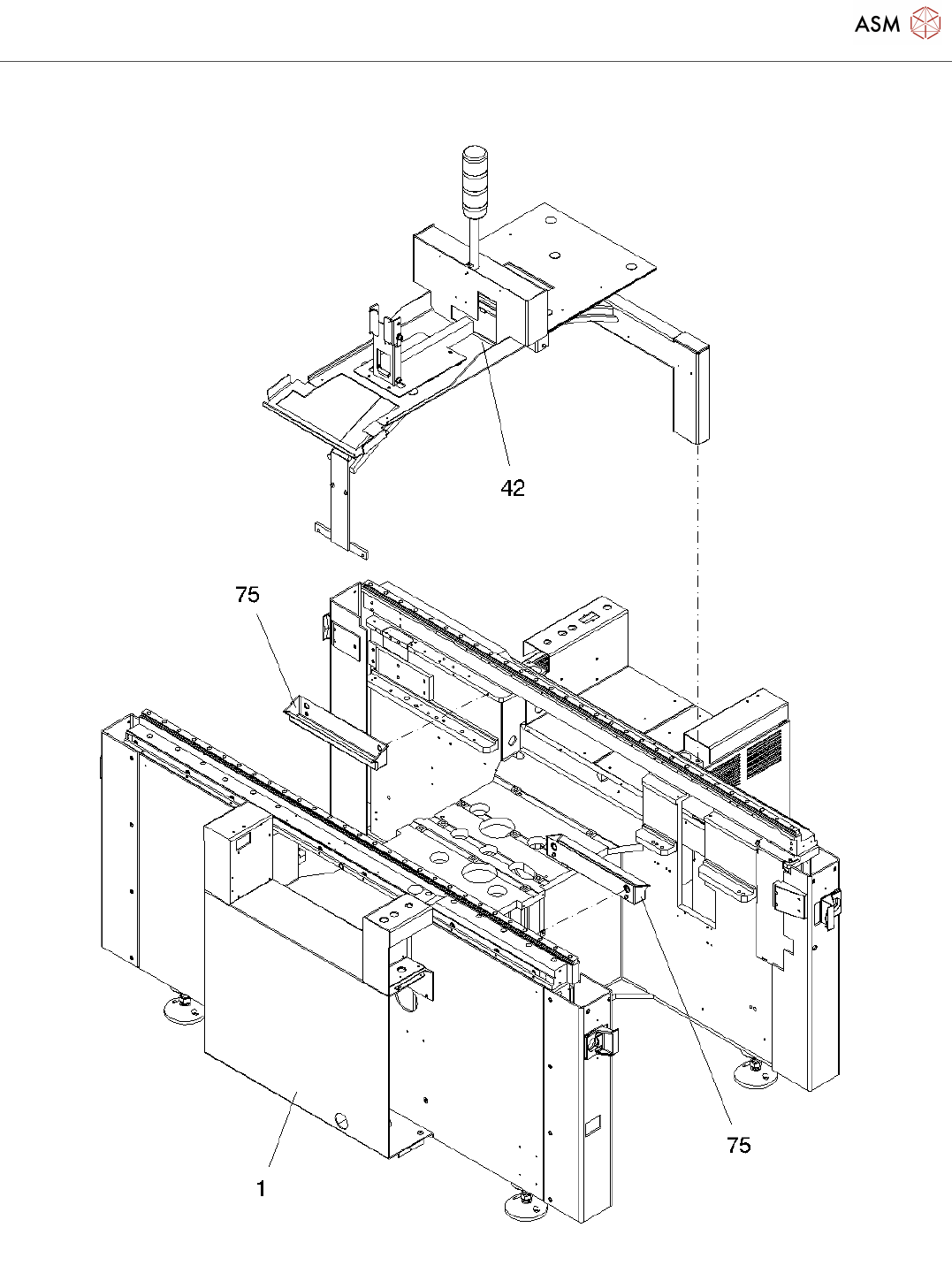 ASM

42

75

75

1