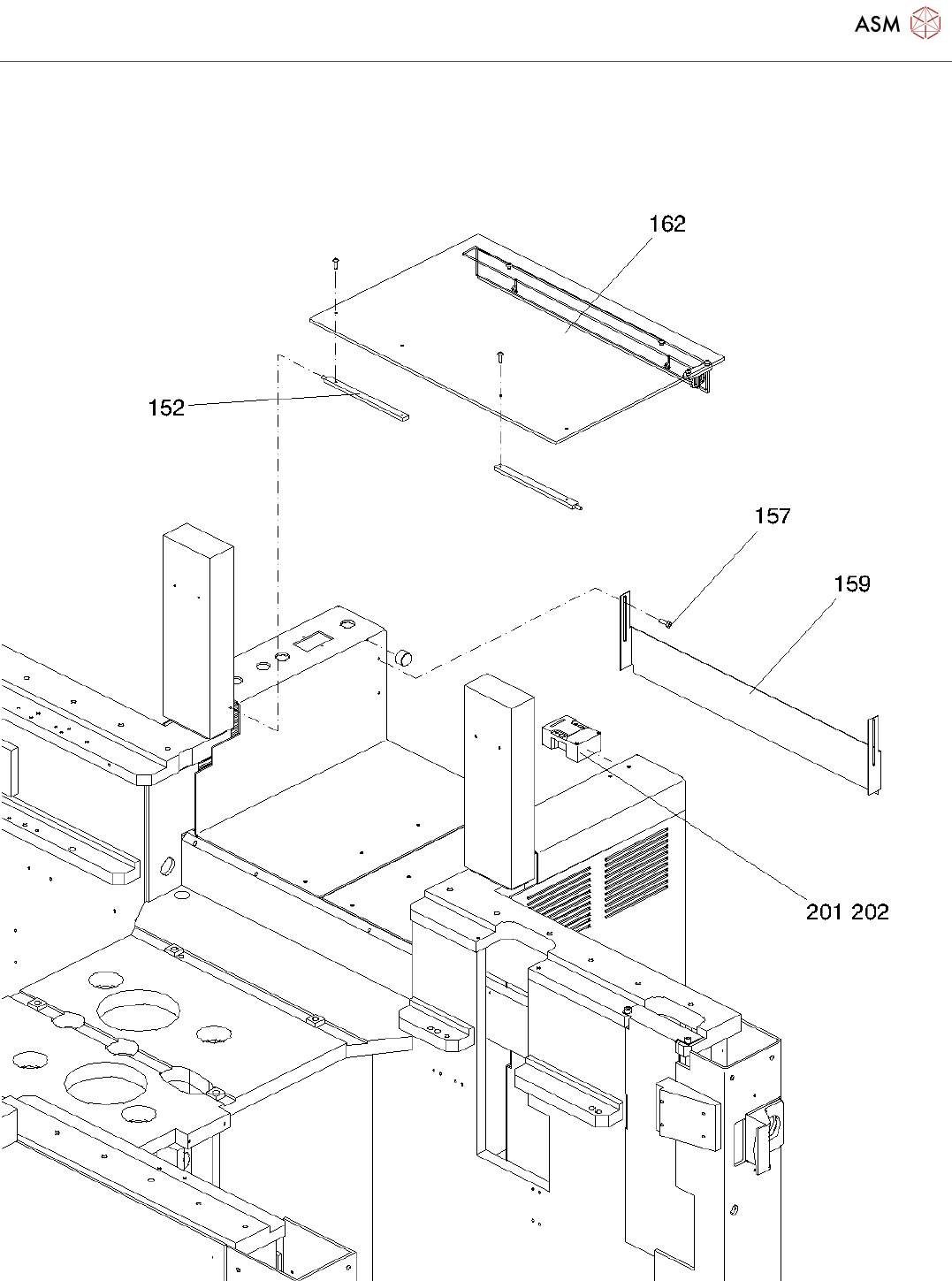 ASM

162

152

157

159

201 202