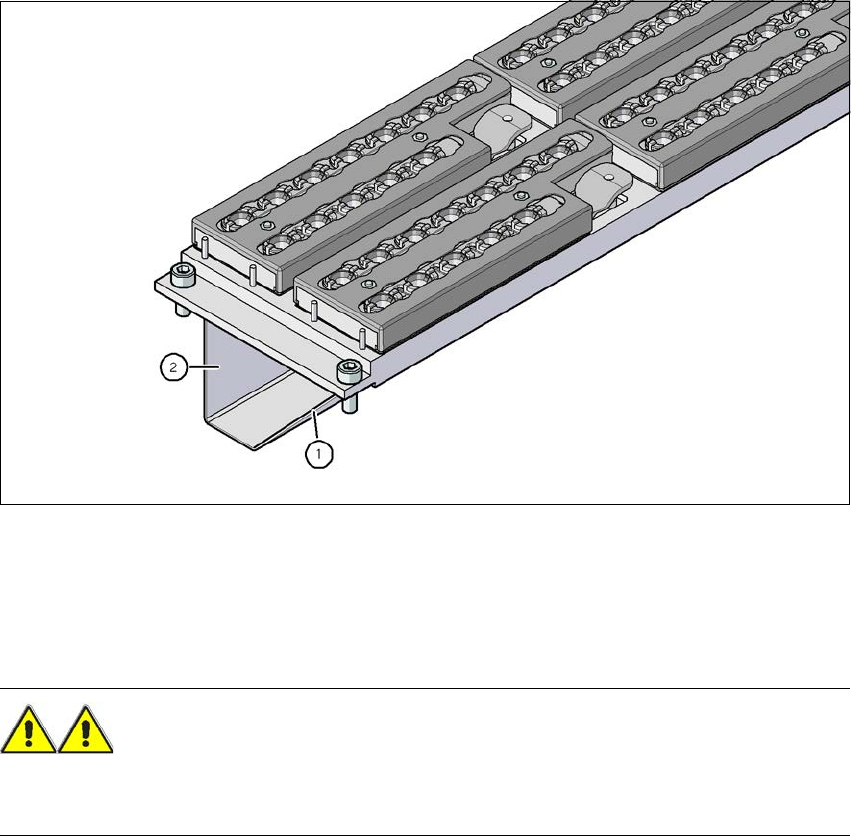 2

1