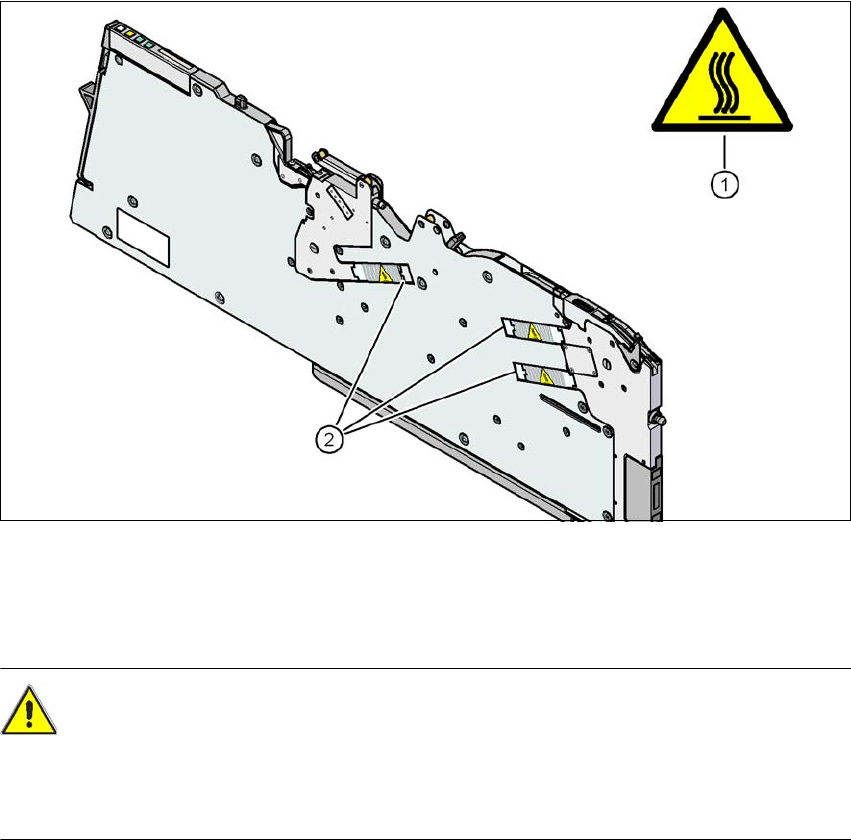 1

2