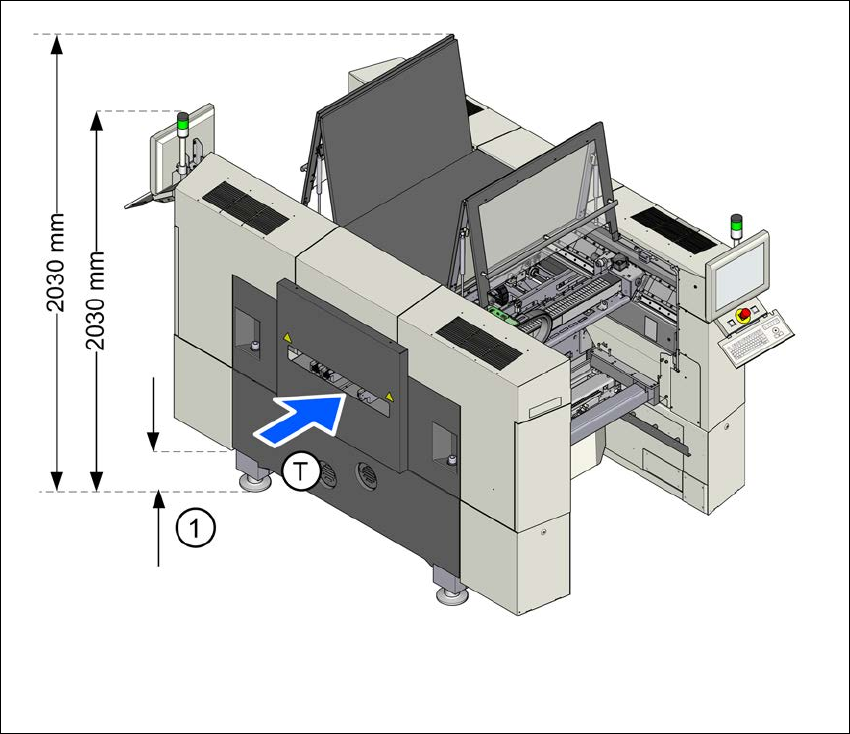 2030 mm
2030 mm
T
1