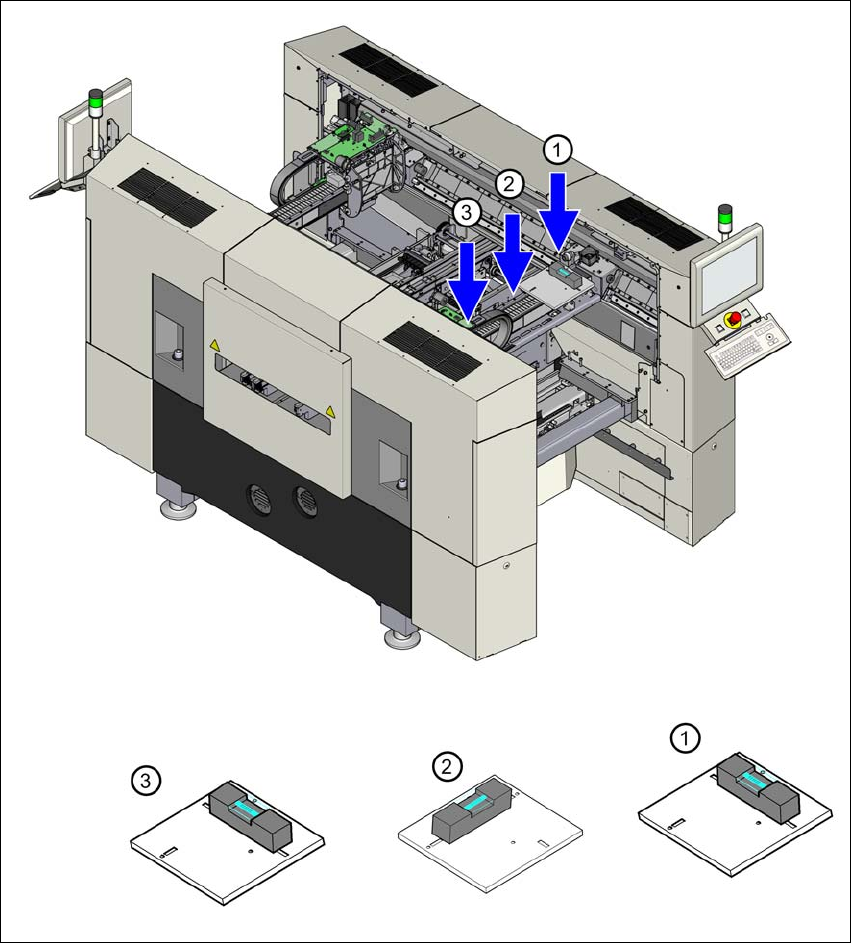 1
2
3
3
2
1