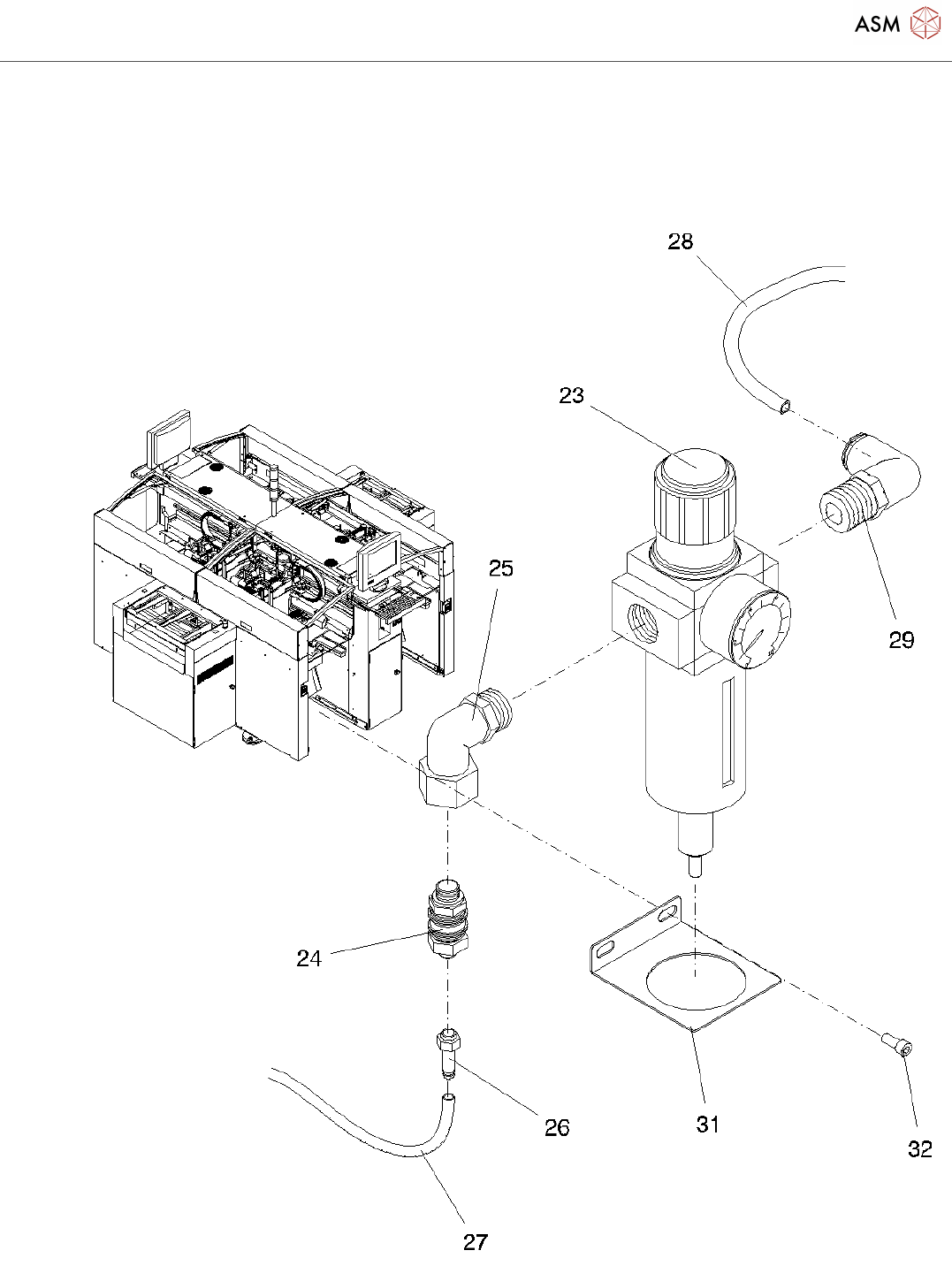 ASM

28

23

25

29

24

26

31

32

27