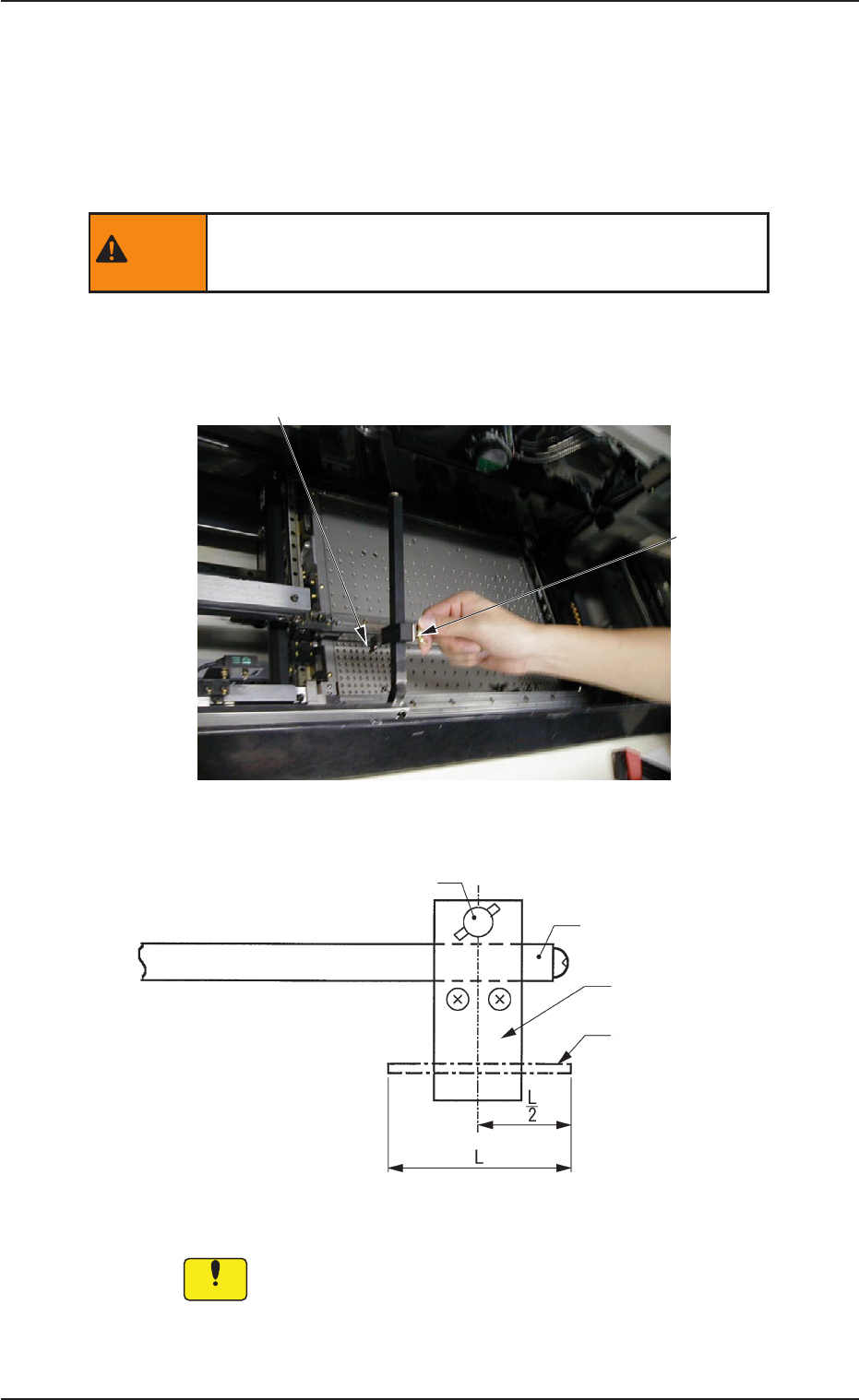 $\frac{L}{2}$

L