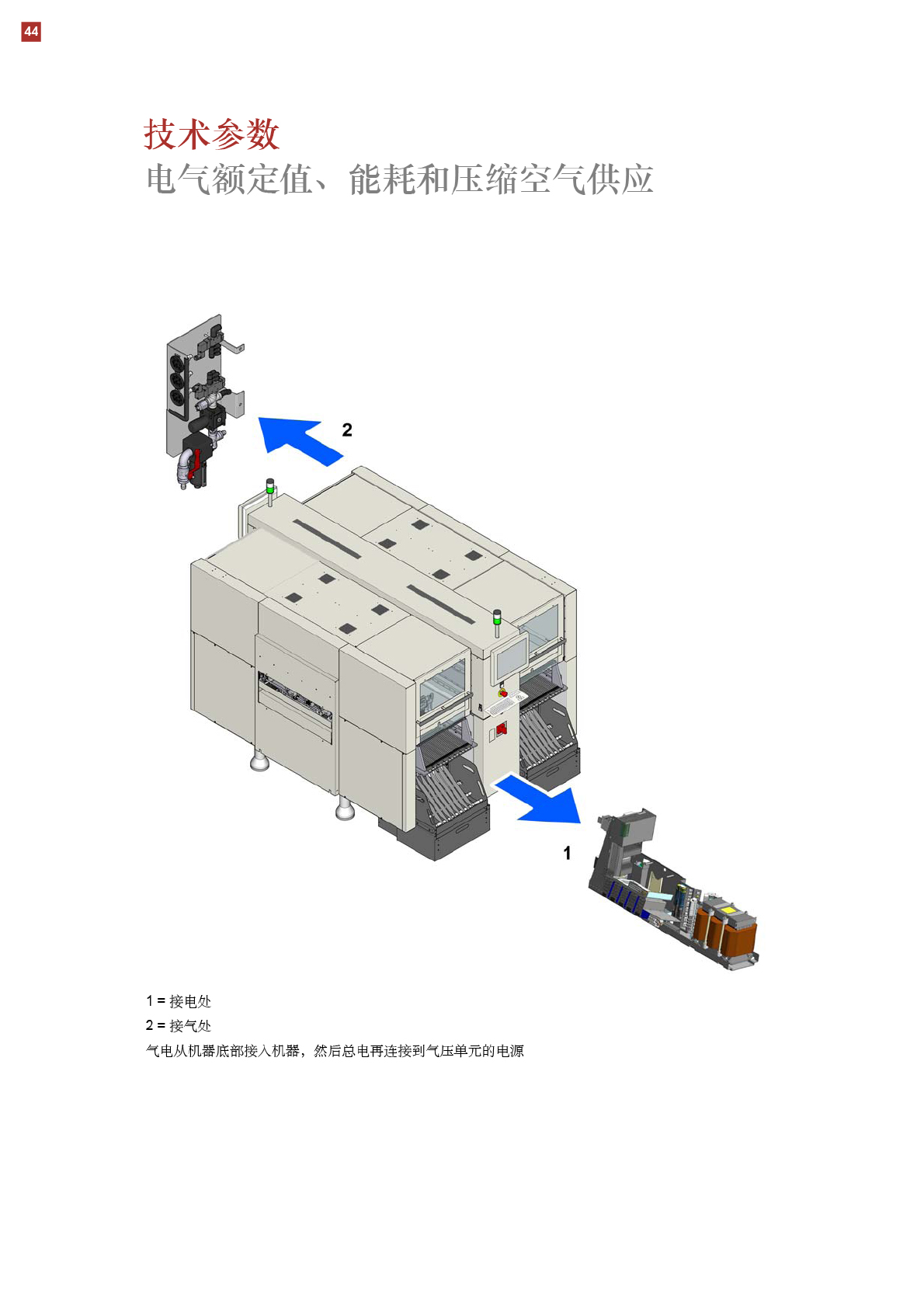 44

技术参数
电气额定值、能耗和压缩空气供应

2

1

1 = 接电处
2 = 接气处
气电从机器底部接入机器，然后总电再连接到气压单元的电源