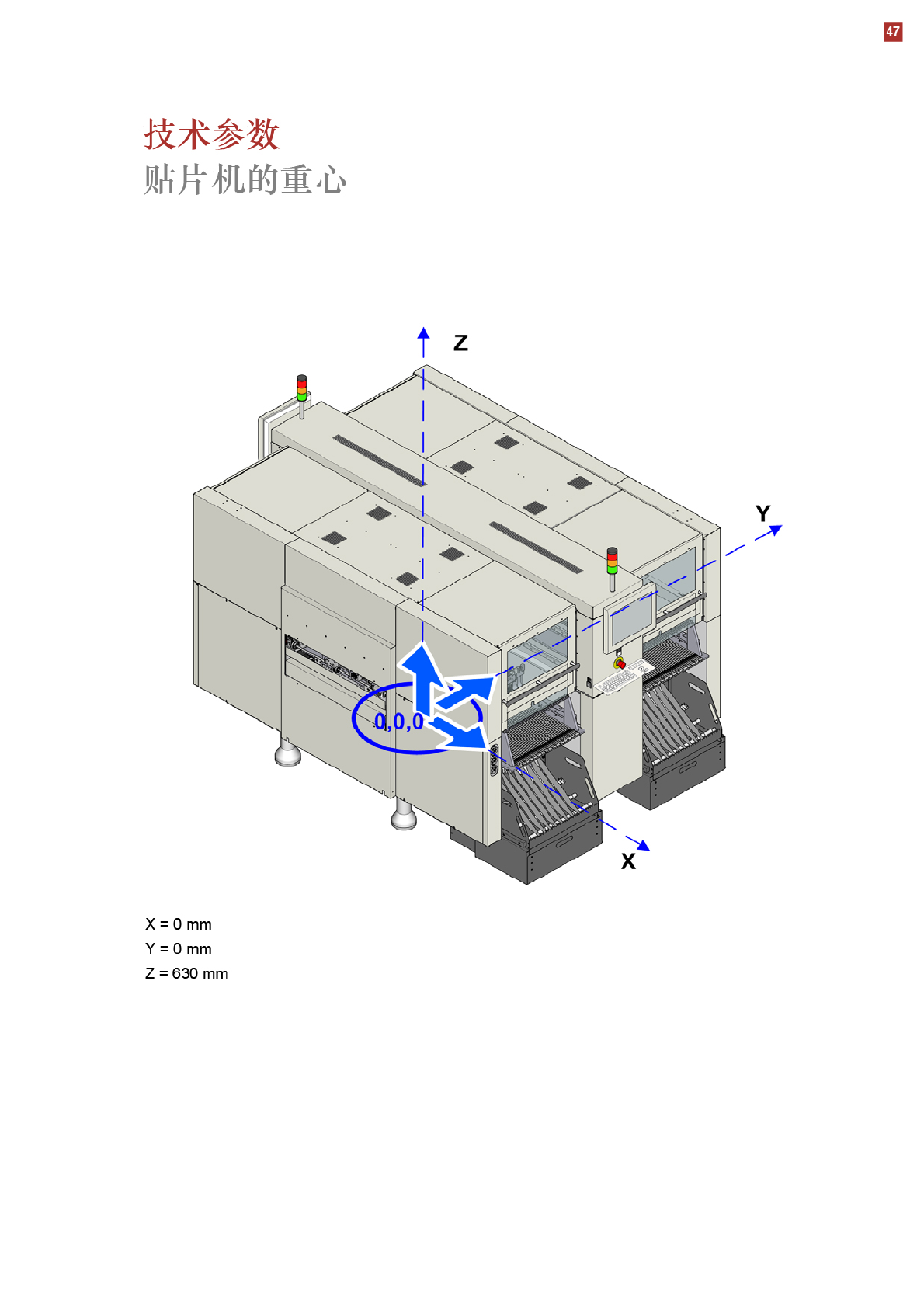 47

技术参数
贴片机的重心

Z

Y

0,0,0

X

X = 0 mm
Y = 0 mm
Z = 630 mm