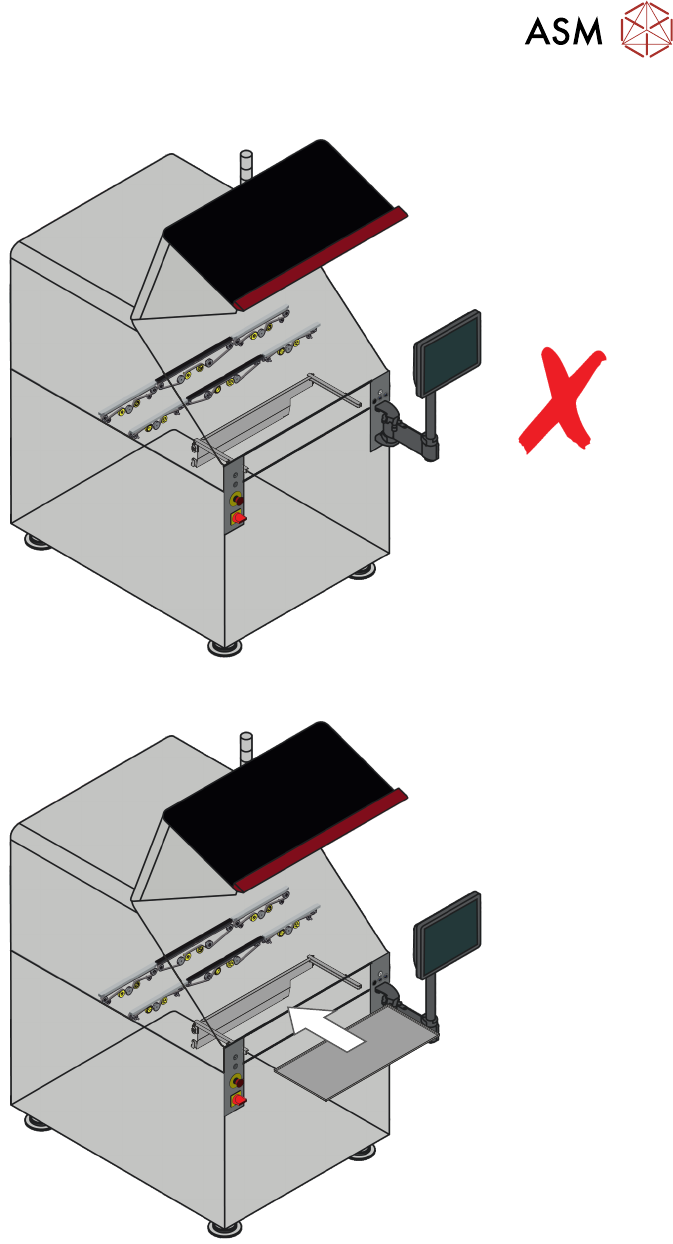 ASM