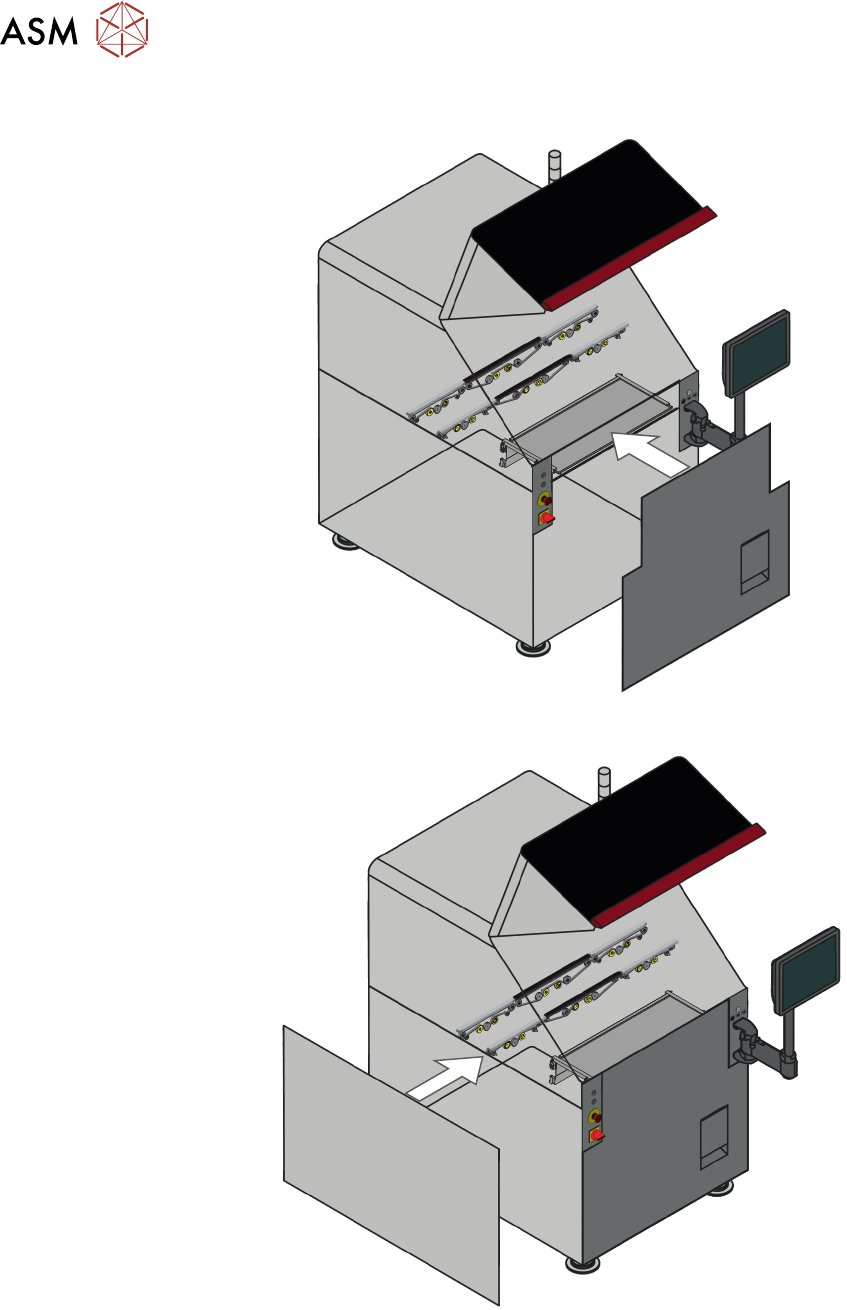 ASM