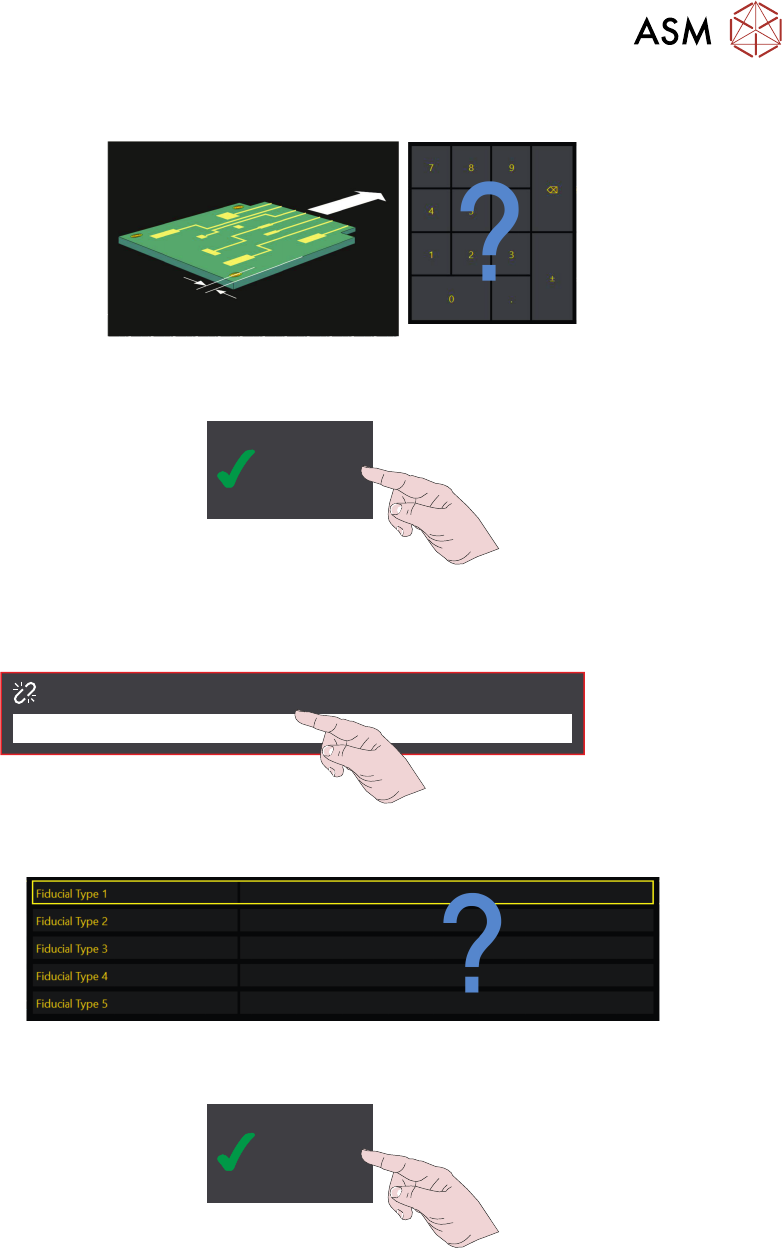 ASM

7 8 9
4 5
1 2 3
0 .
±

?

Fiducial Type 1
Fiducial Type 2
Fiducial Type 3
Fiducial Type 4
Fiducial Type 5

?