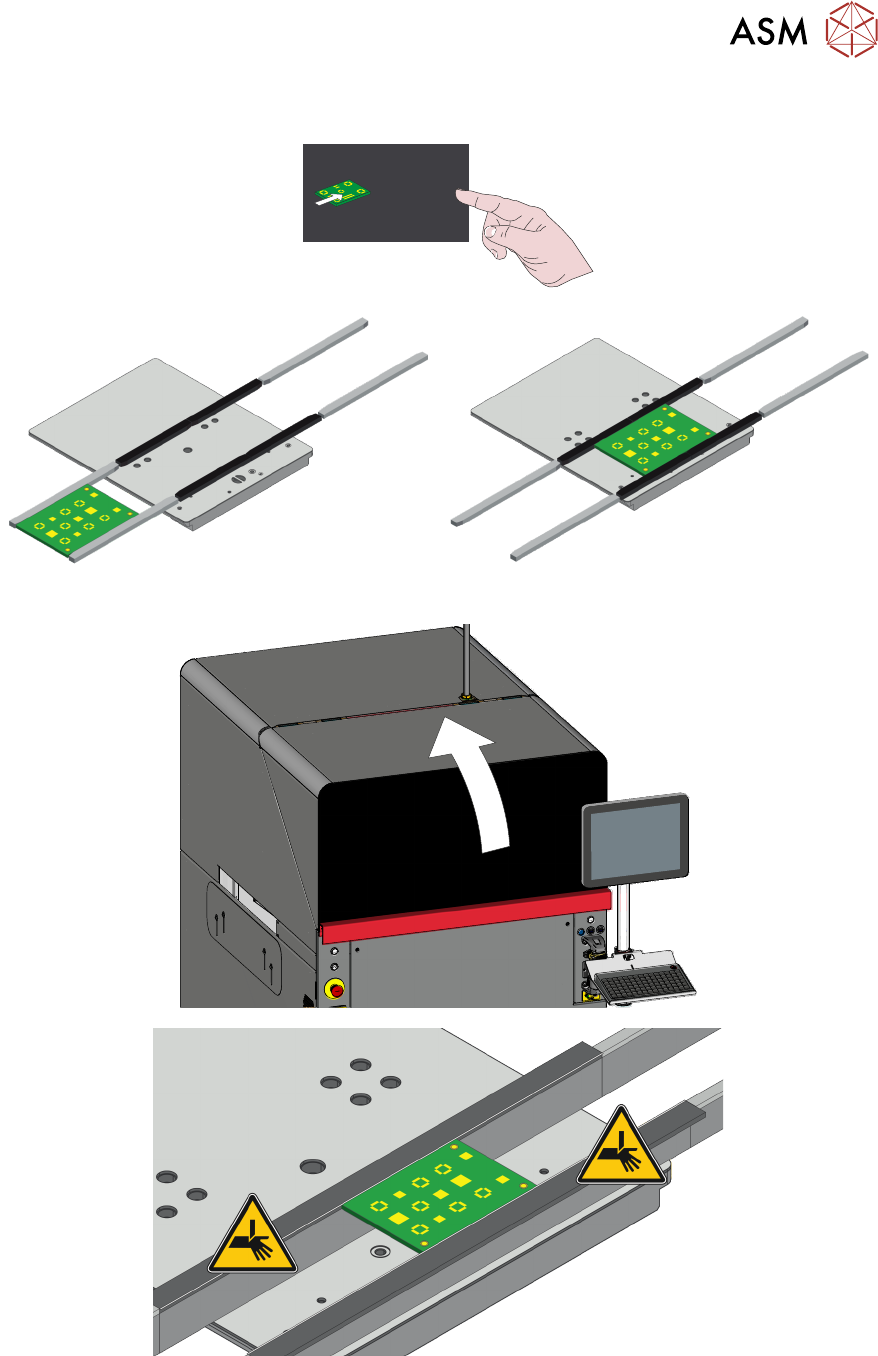 ASM