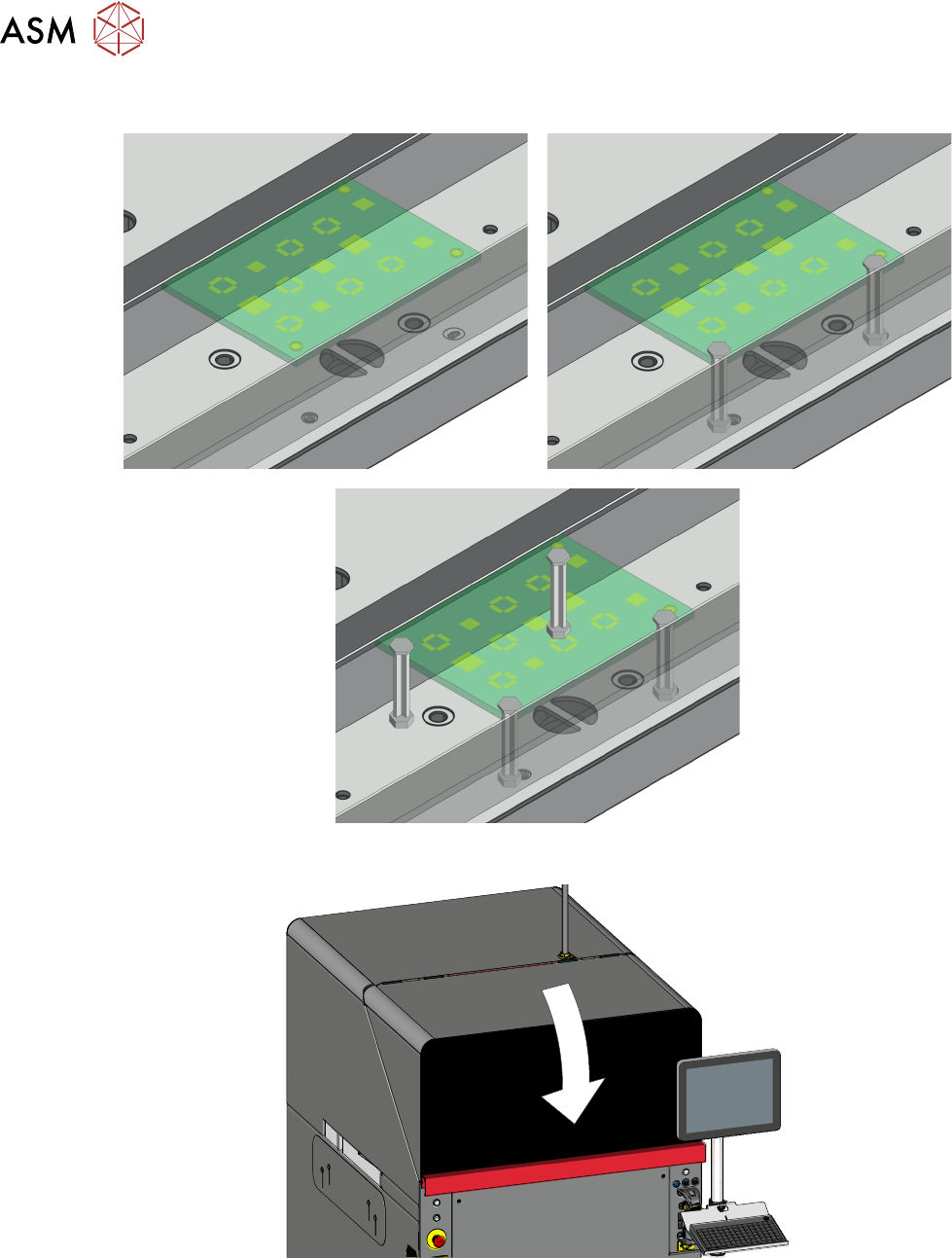 ASM