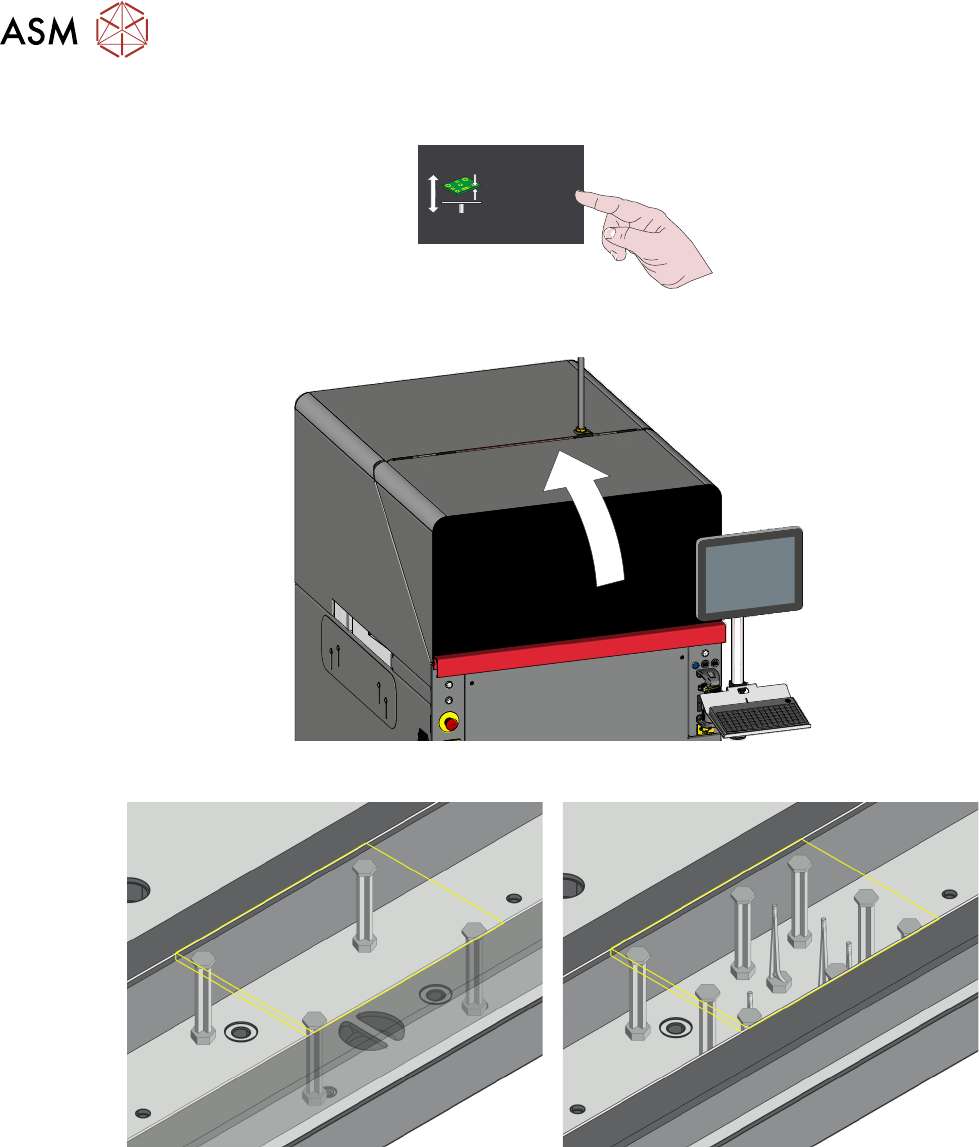 ASM