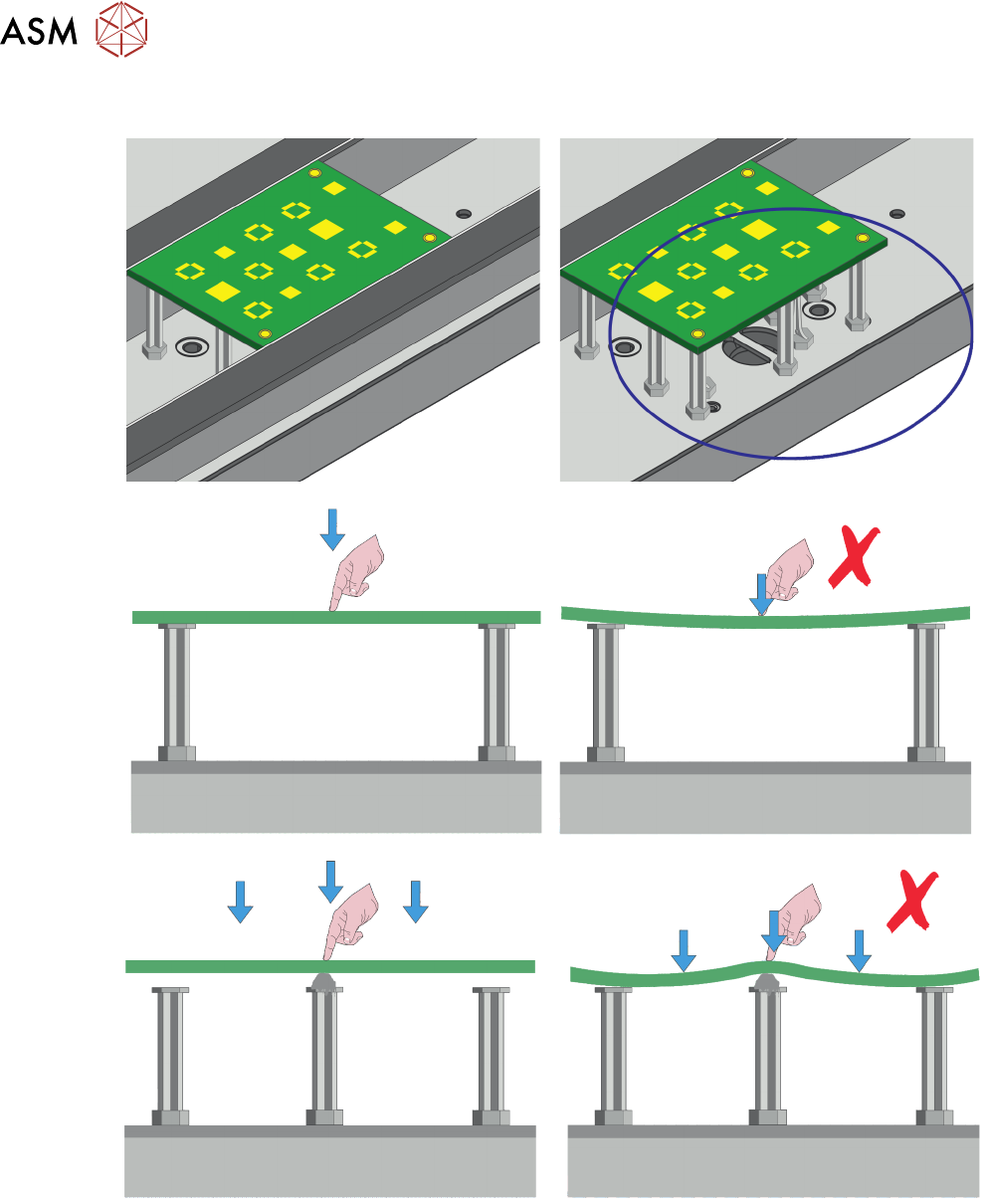 ASM