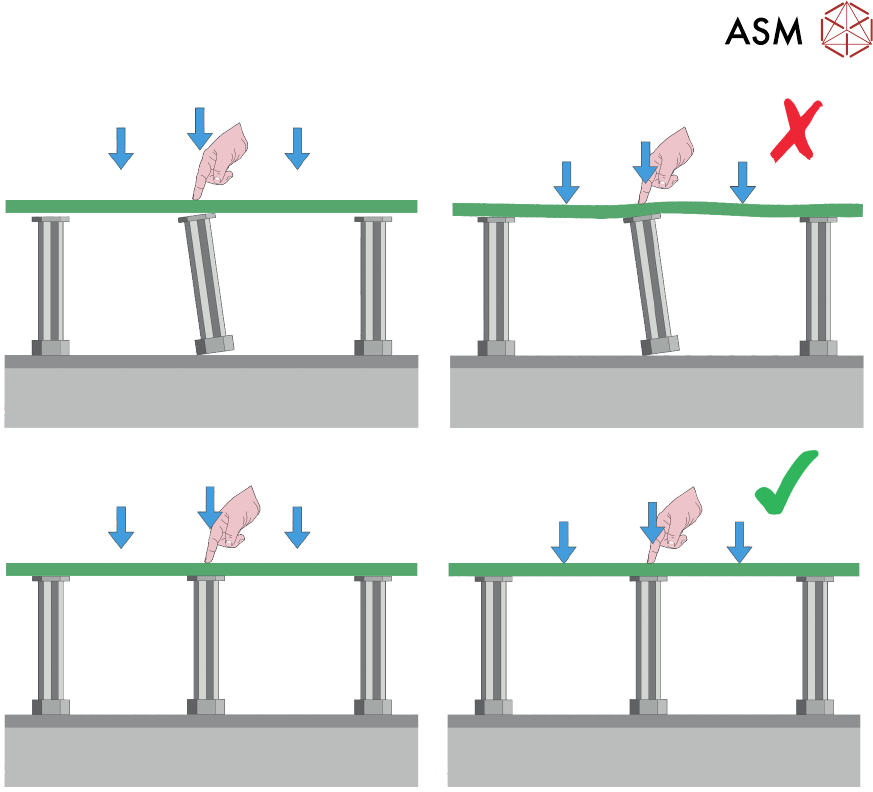 ASM