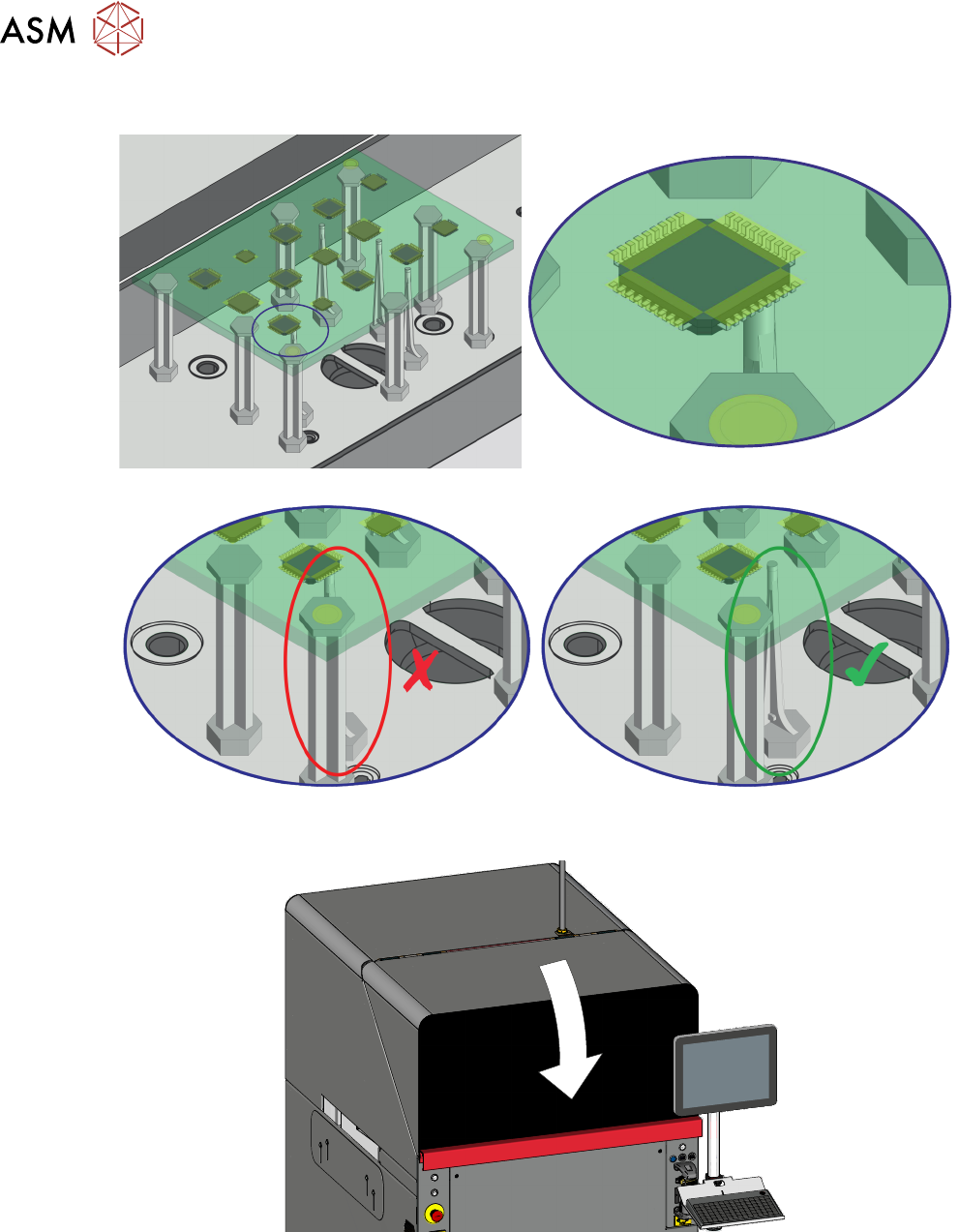 ASM