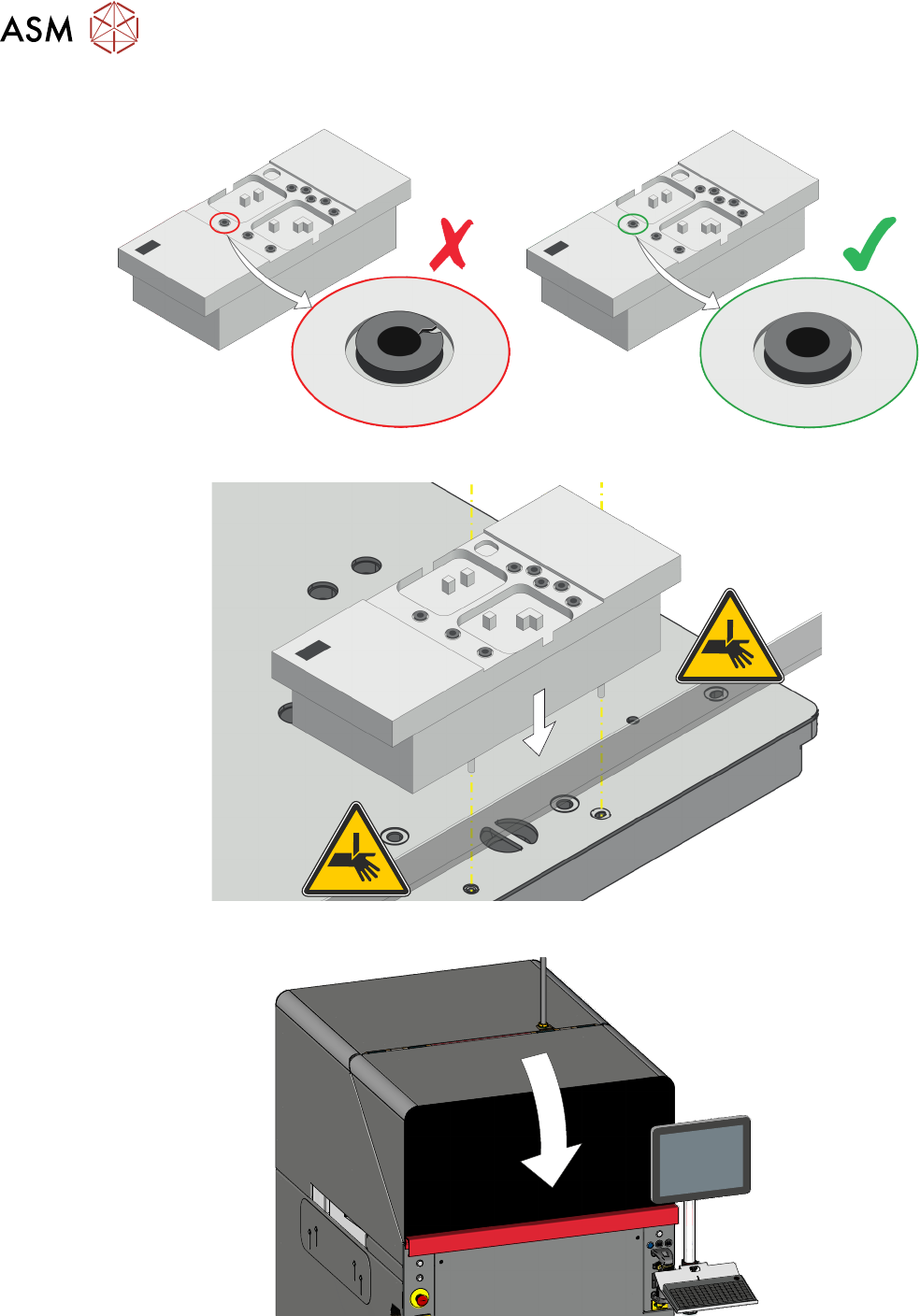 ASM