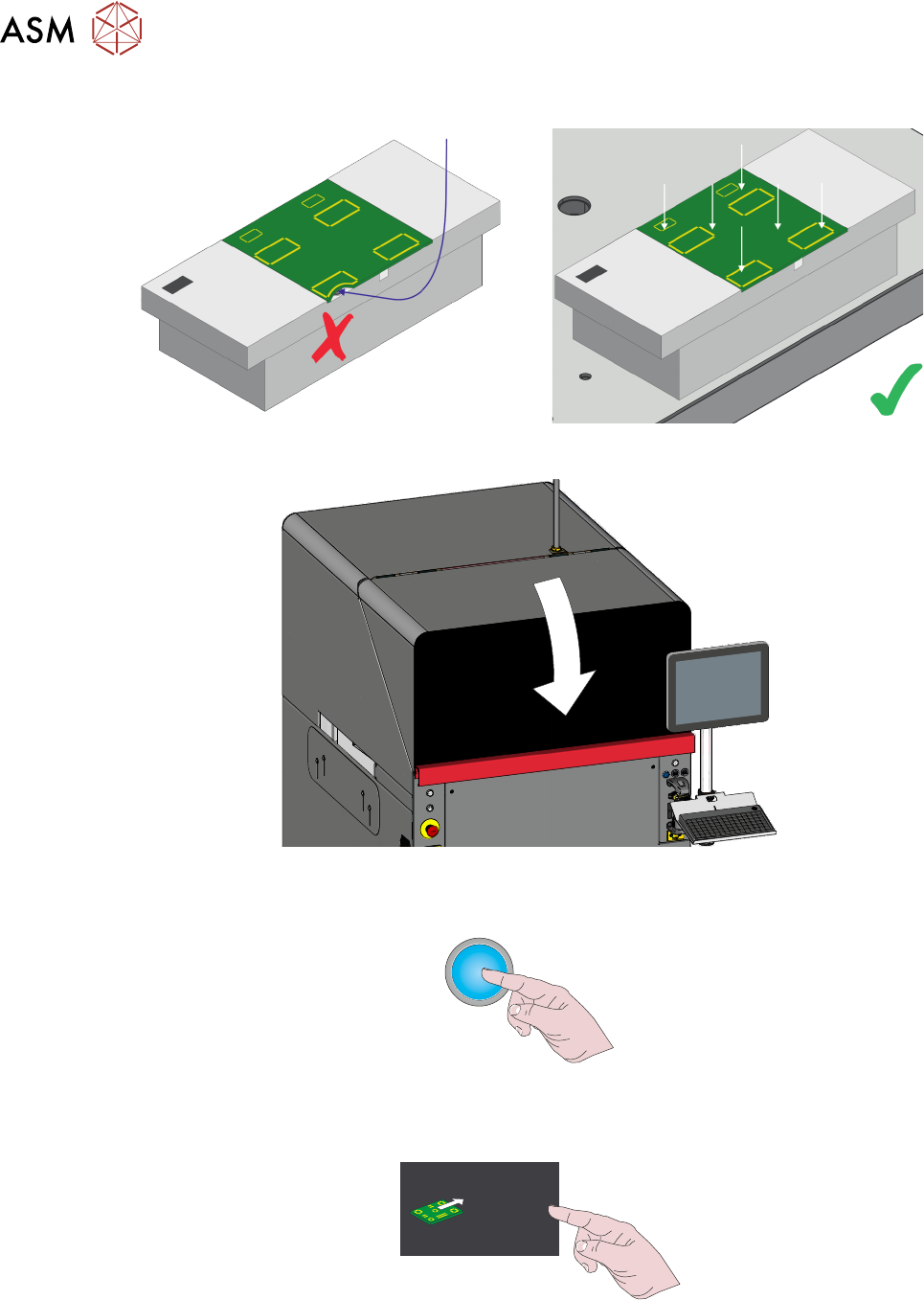 ASM