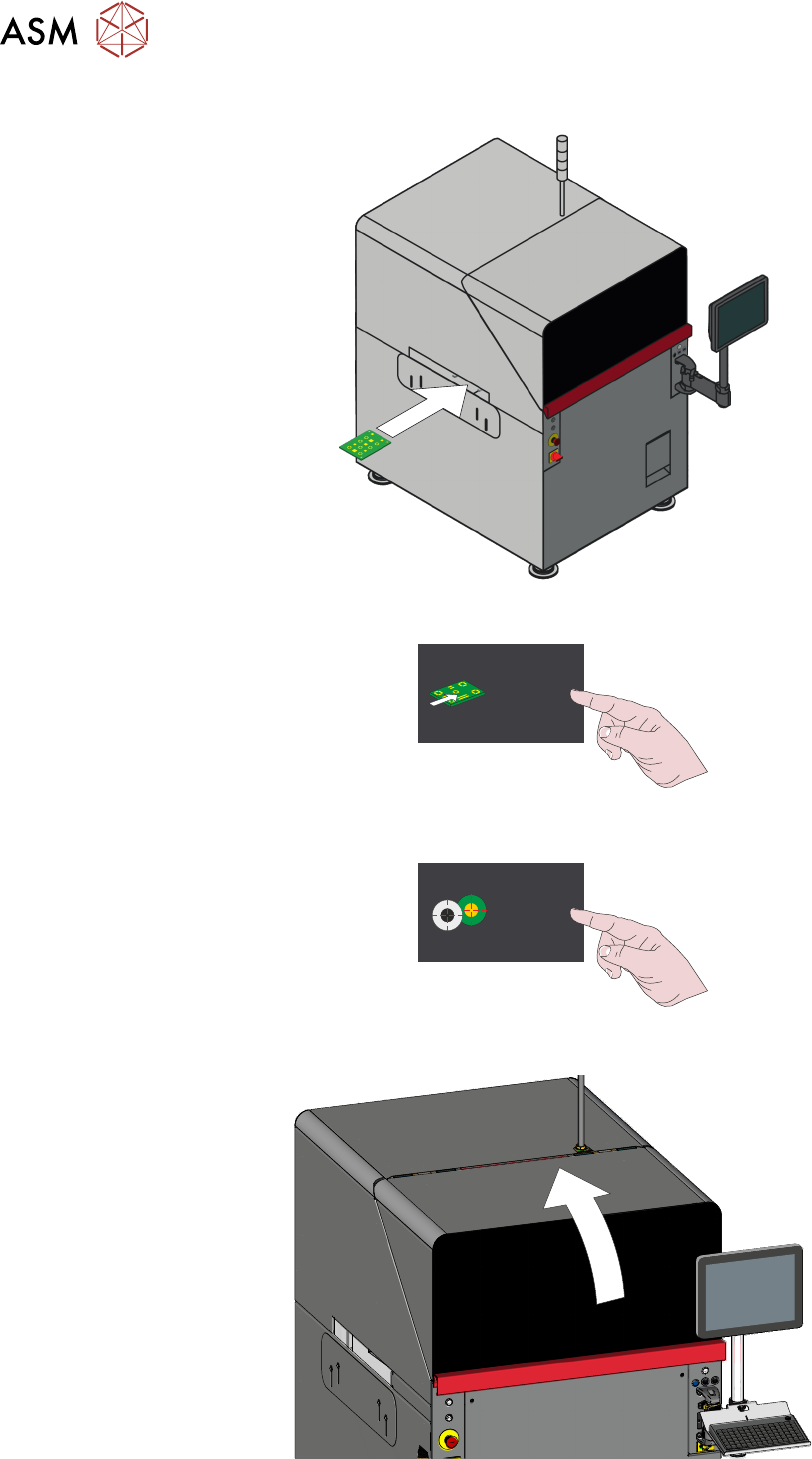 ASM