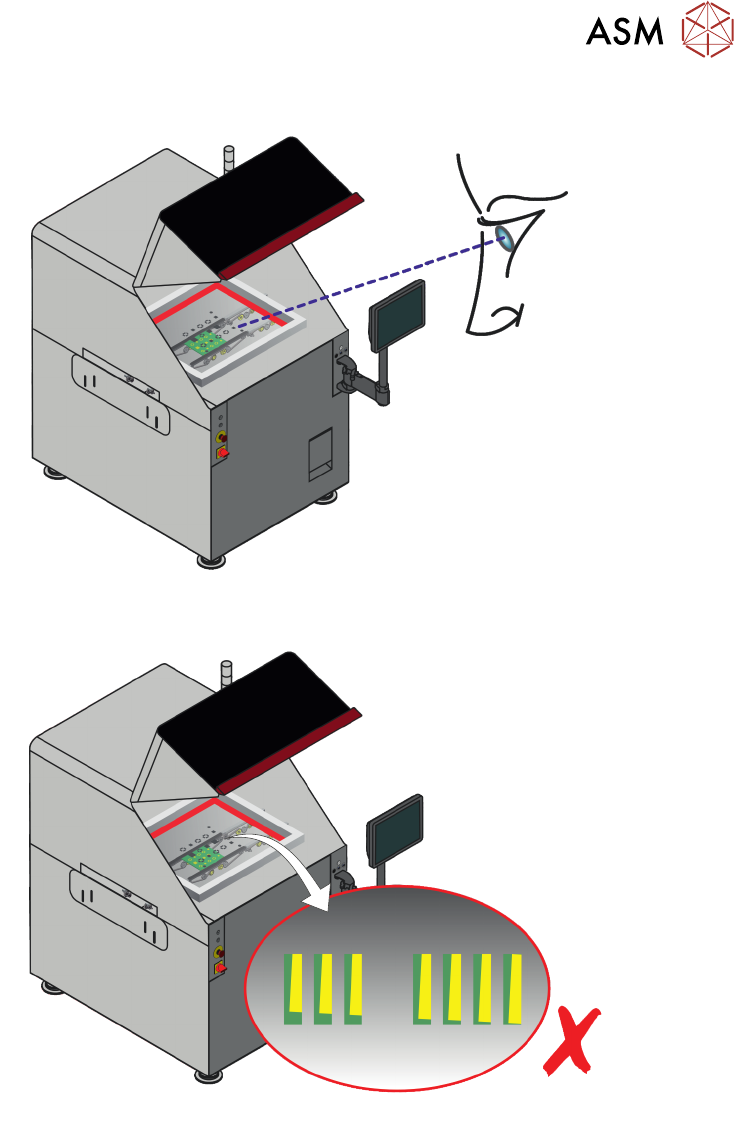 ASM