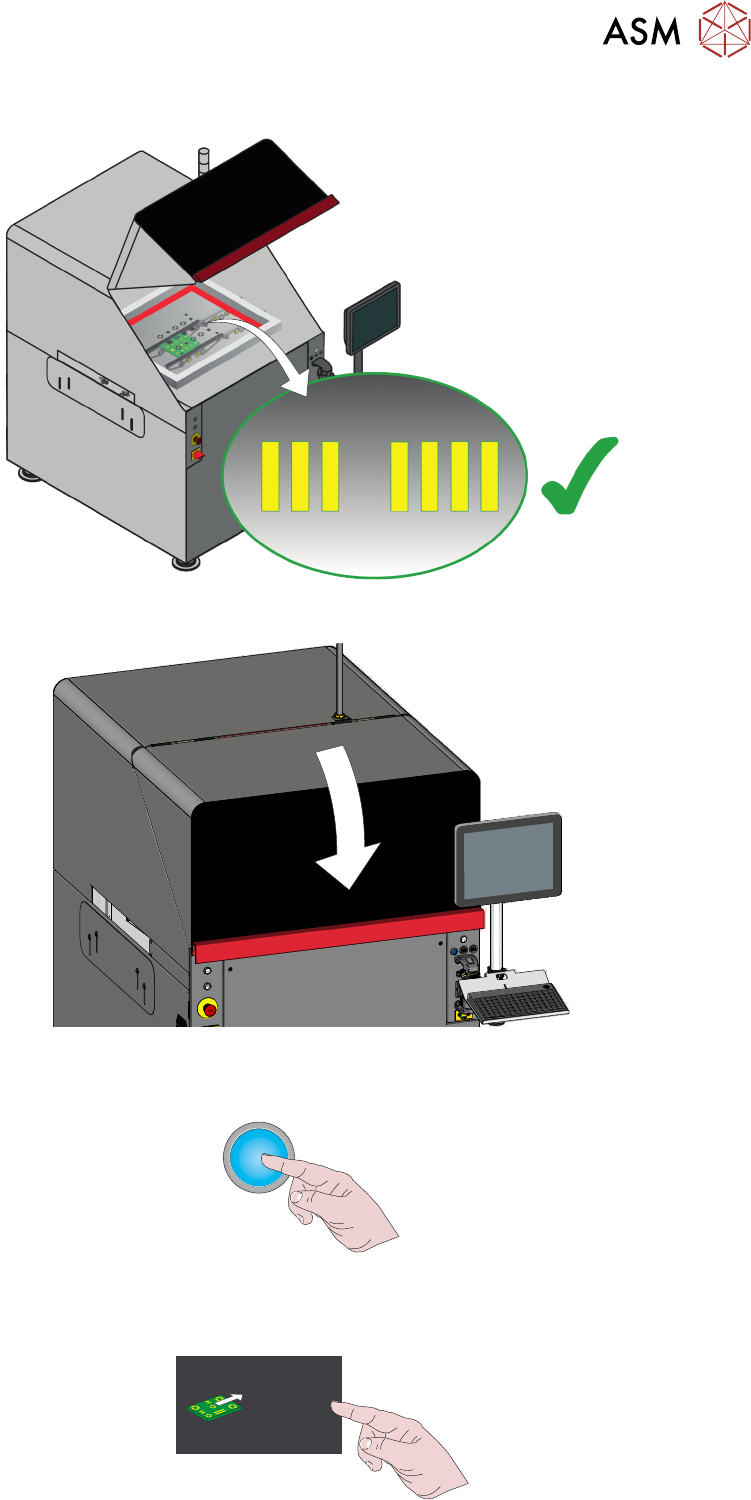 ASM