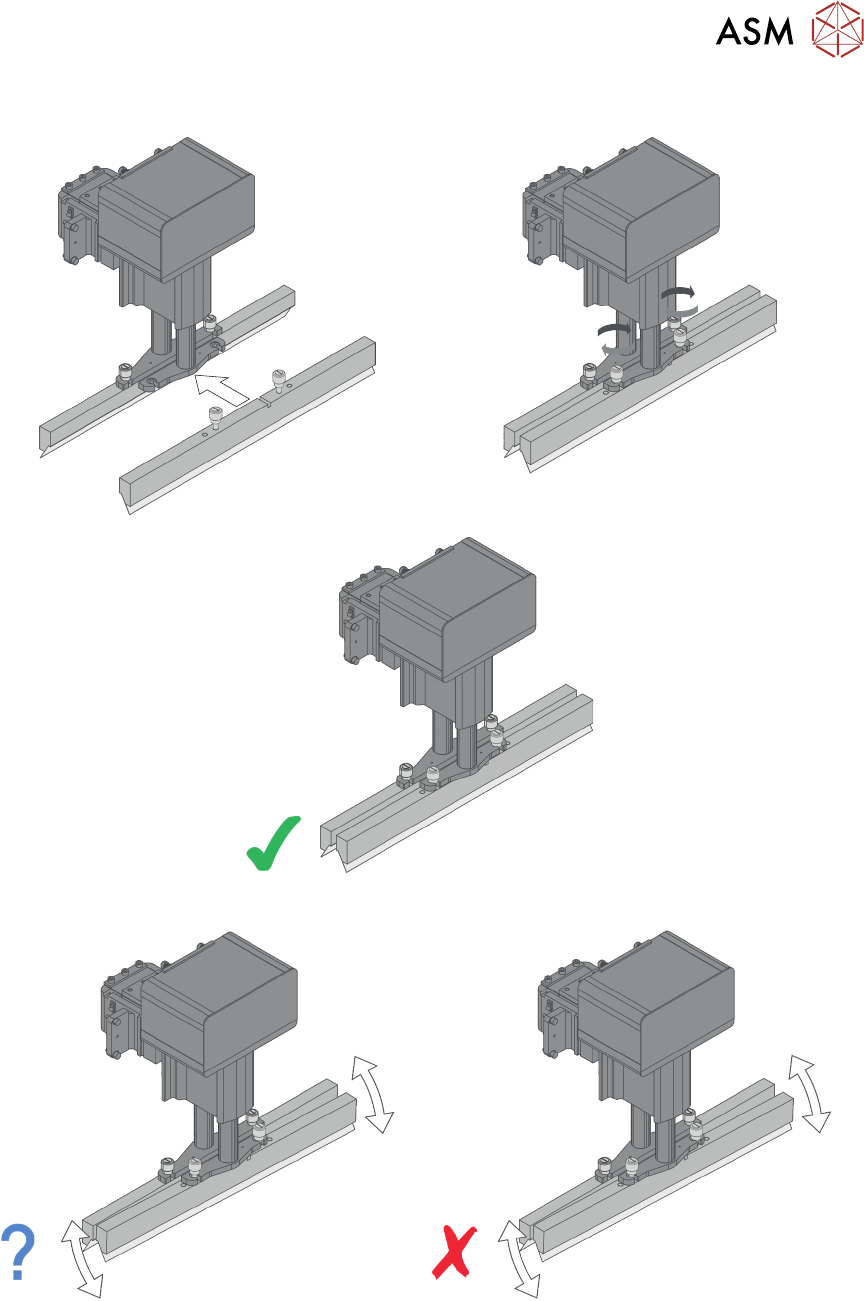 ASM

?