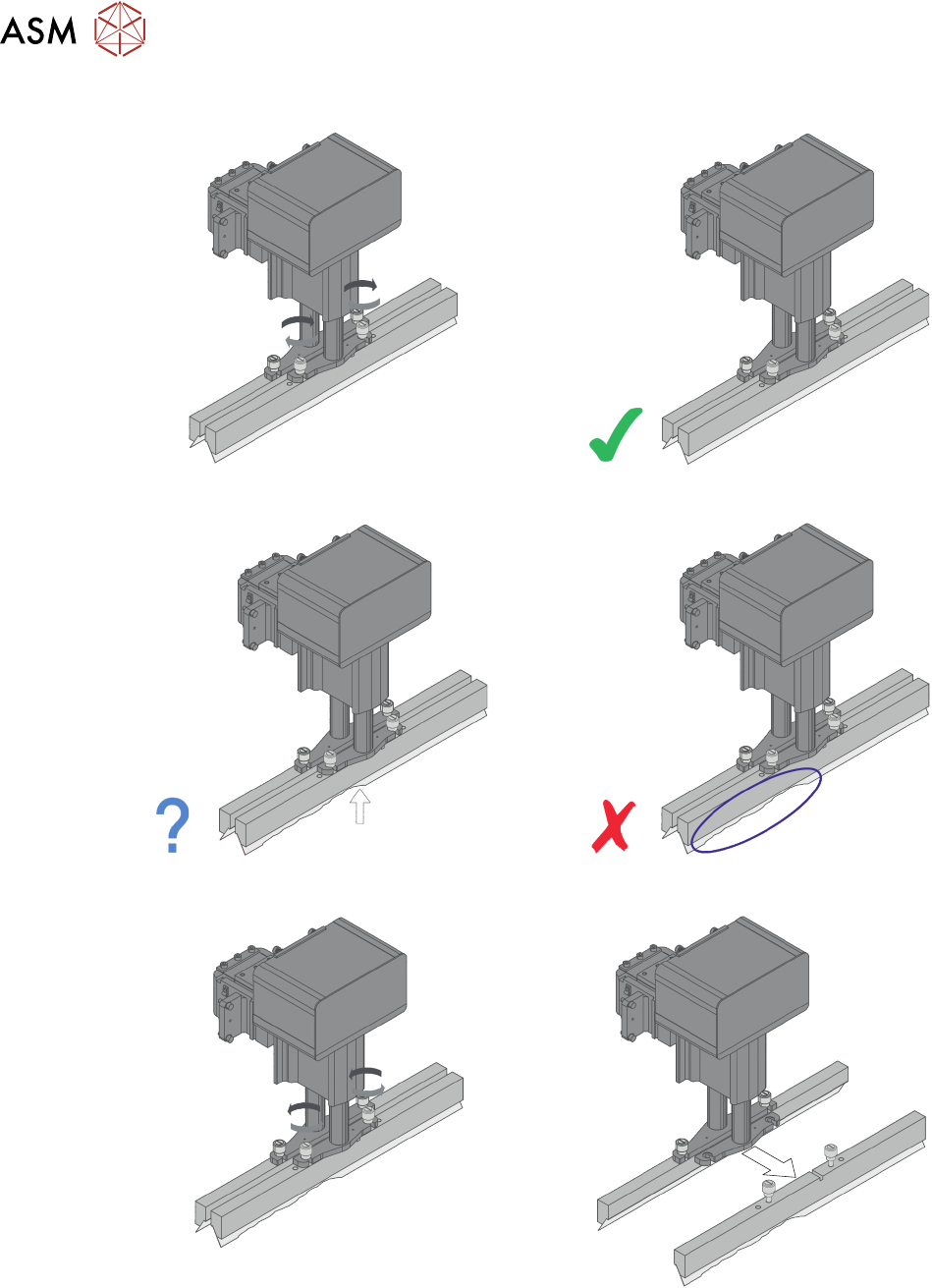 ASM

?